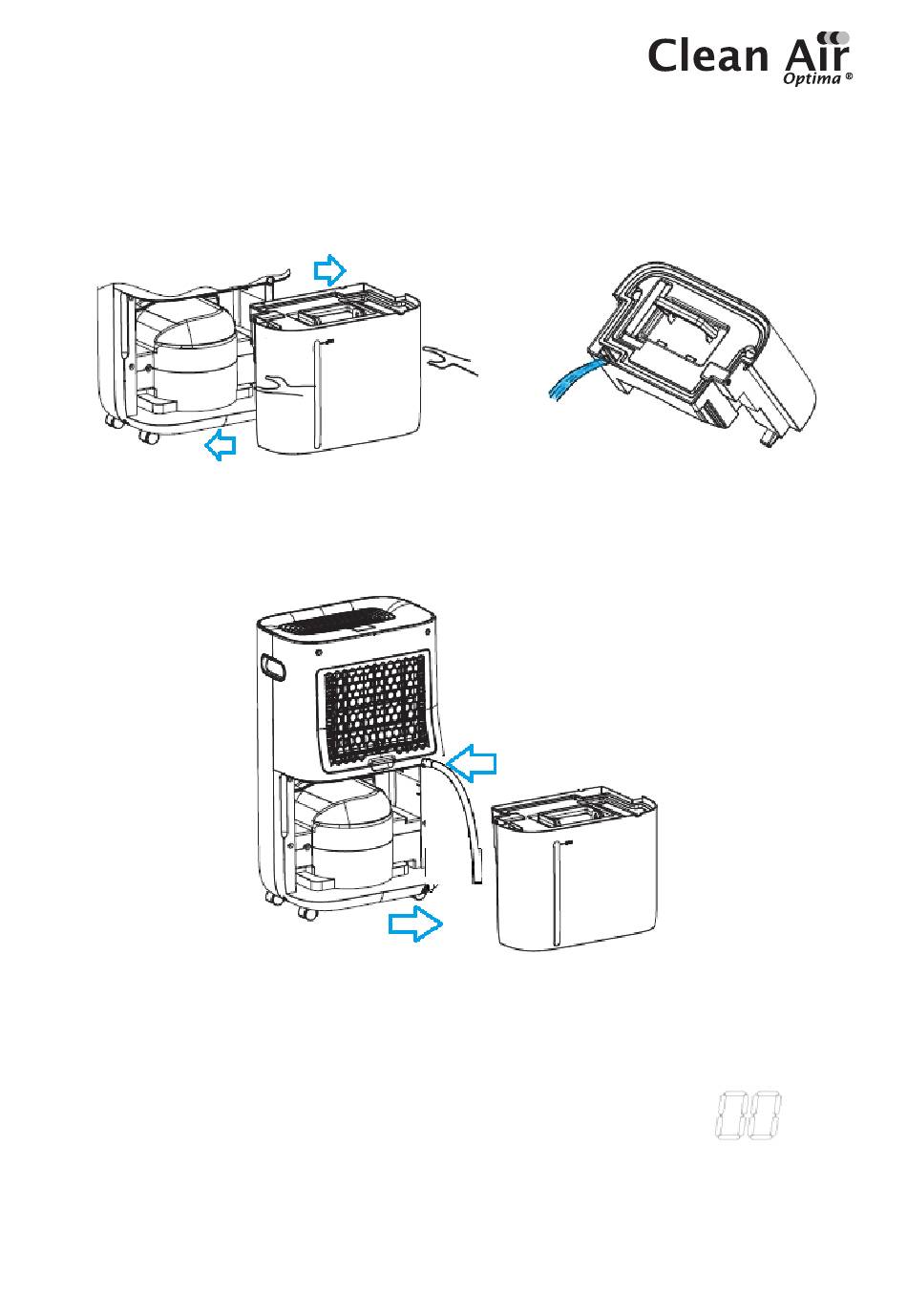 Clean Air
Optima ®