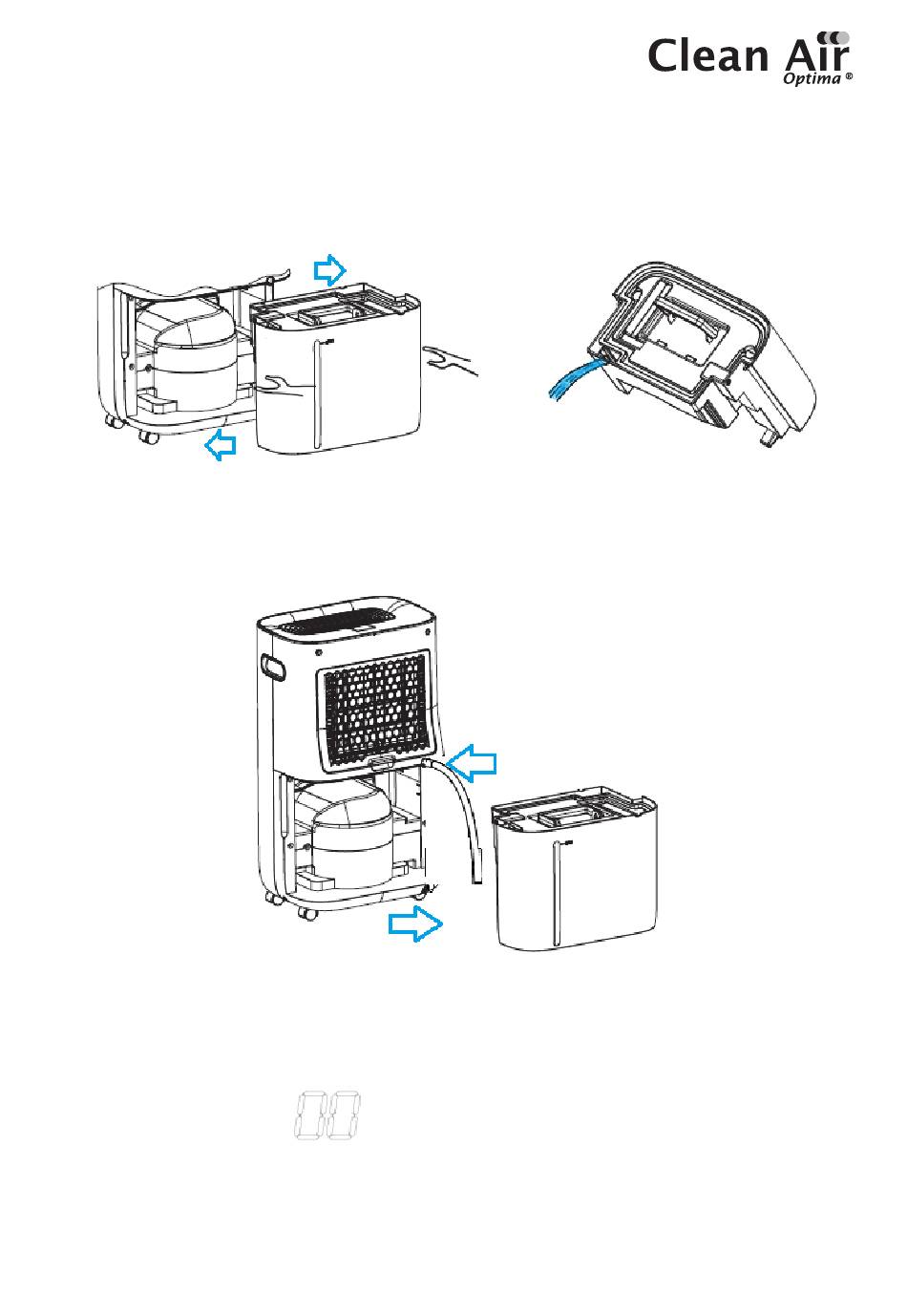 Clean Air
Optima ®