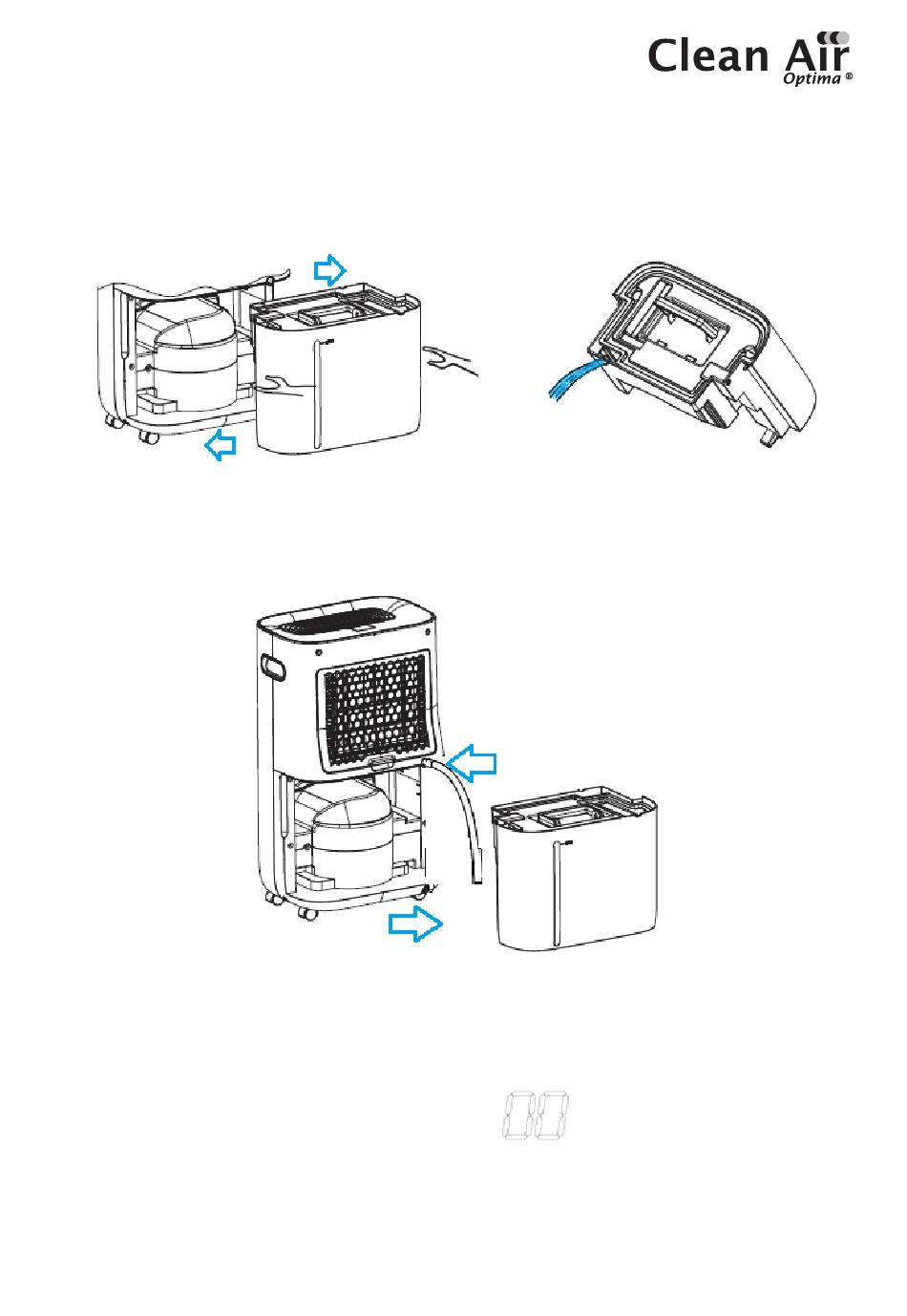 Clean Air
Optima ®