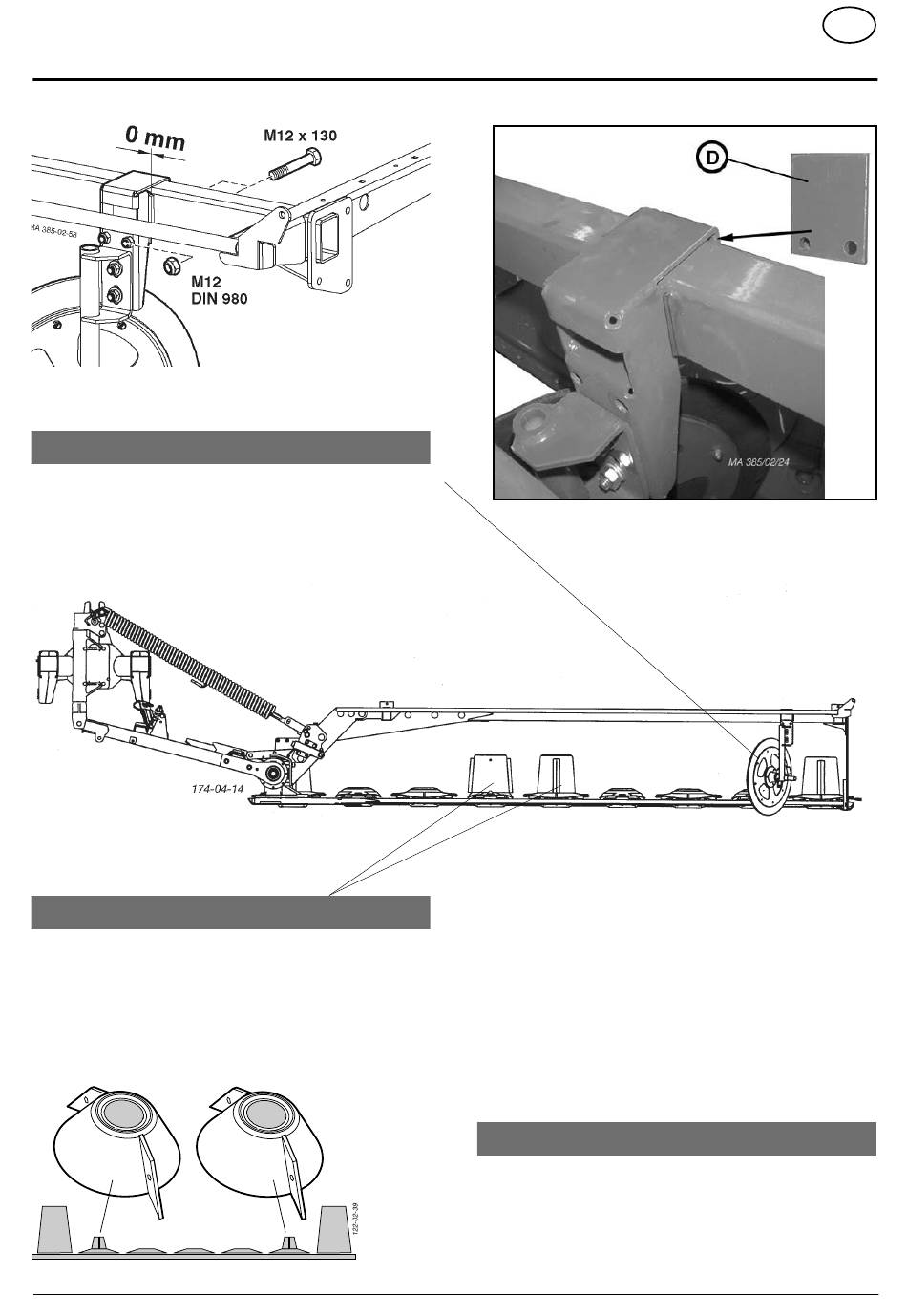 0 mm

M12 x 130

MA 385-02-58

M12
DIN 980

D

MA 385/02/24

174-04-14

122-02-39