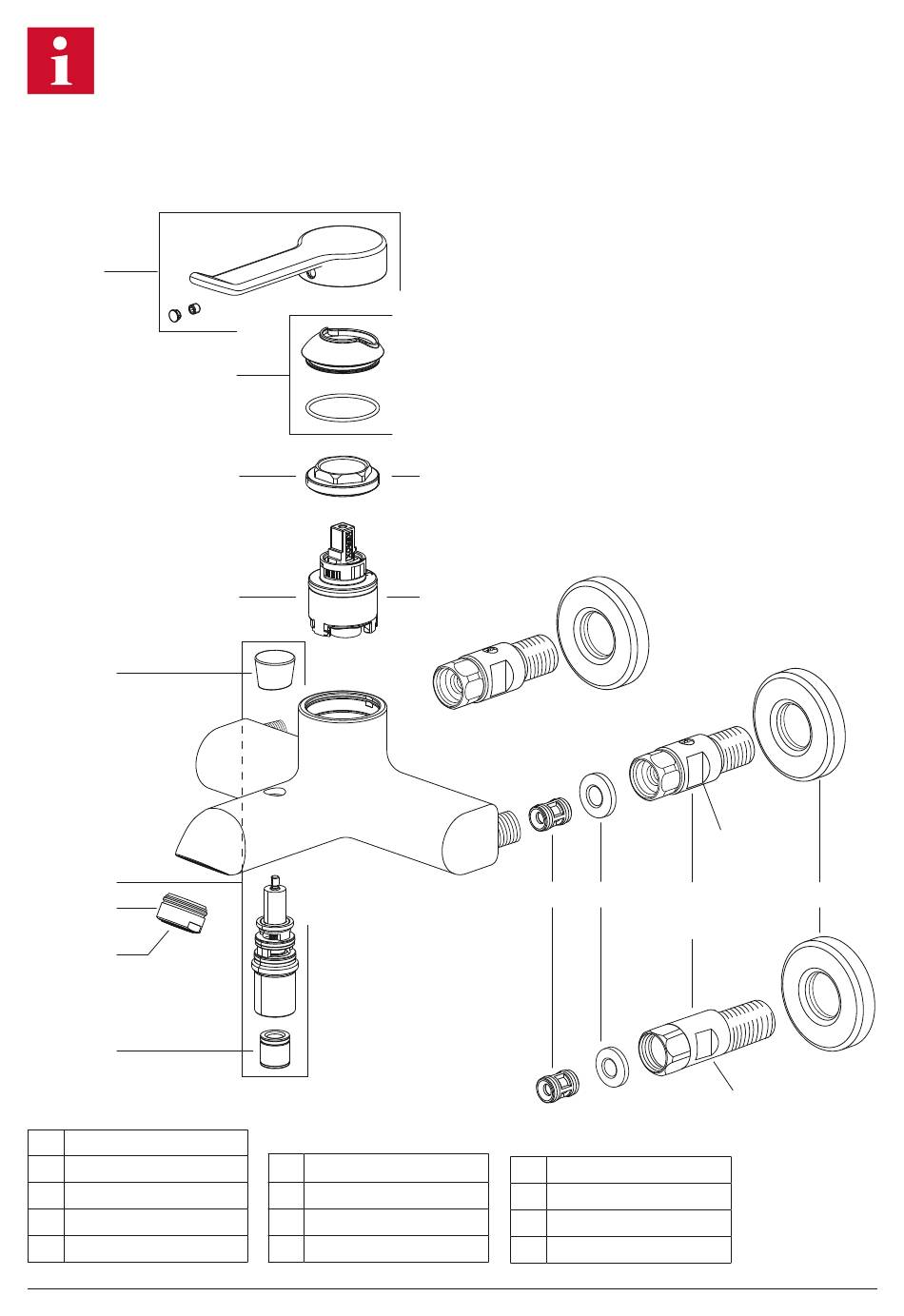 i