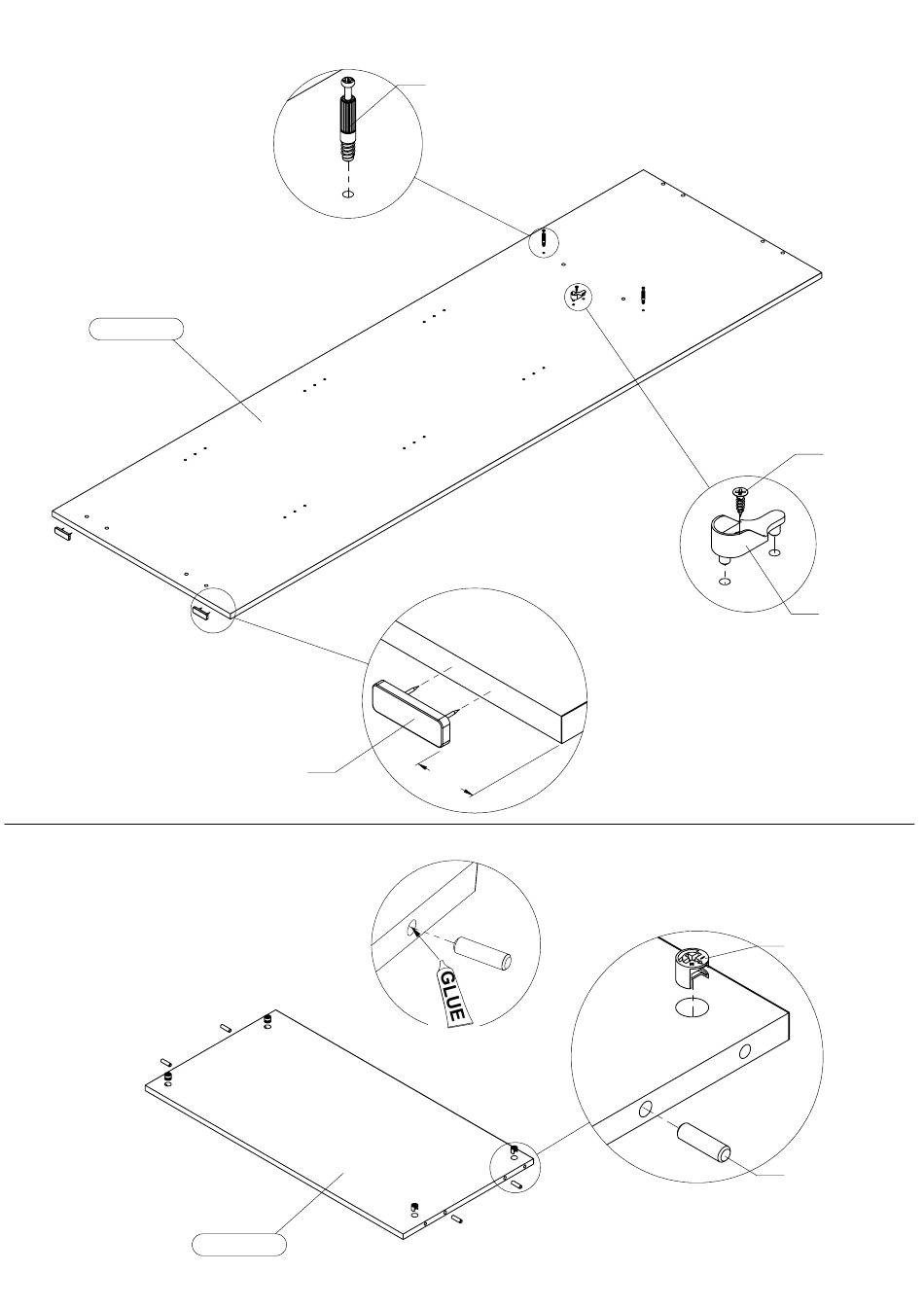 GLUE