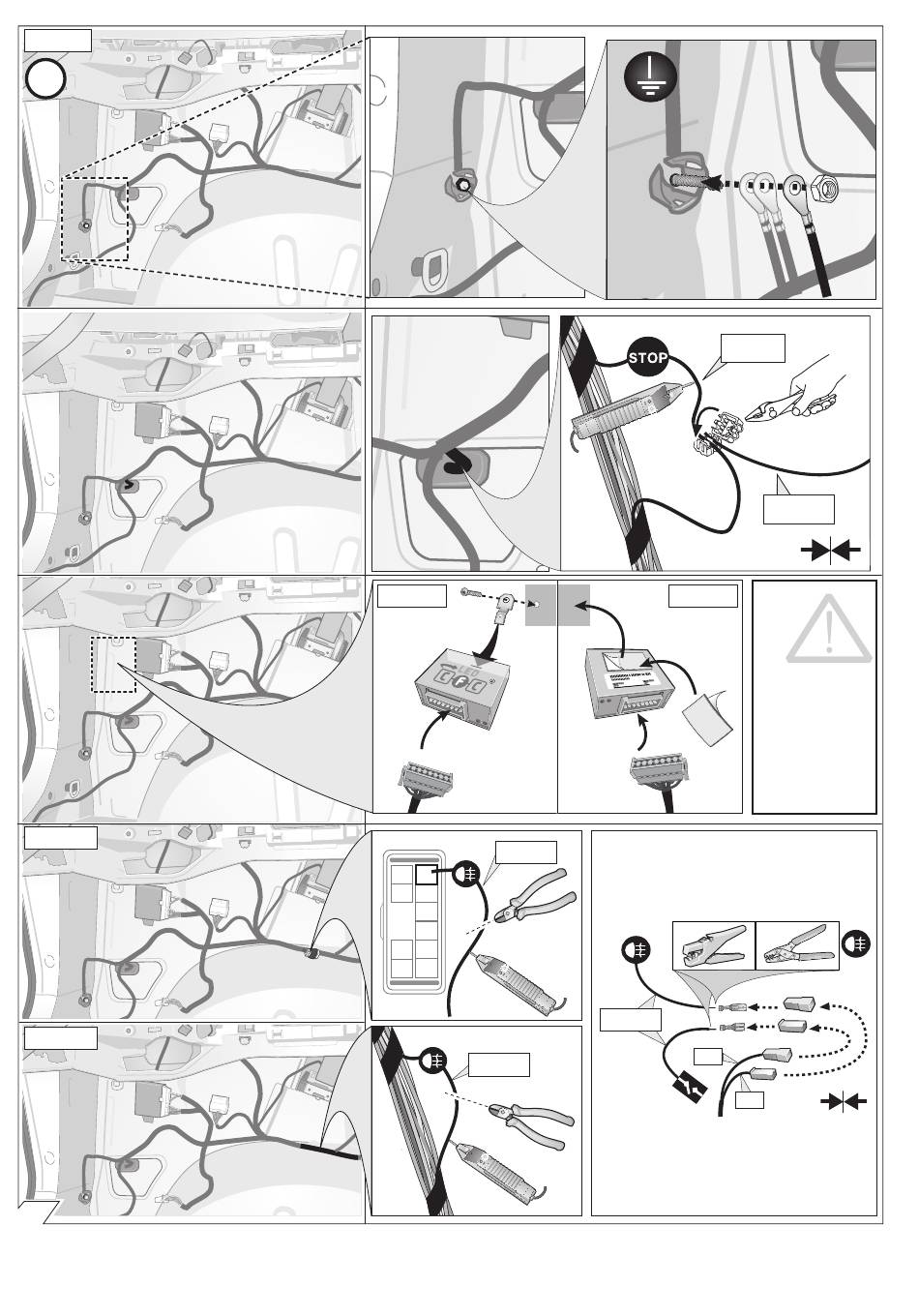 STOP