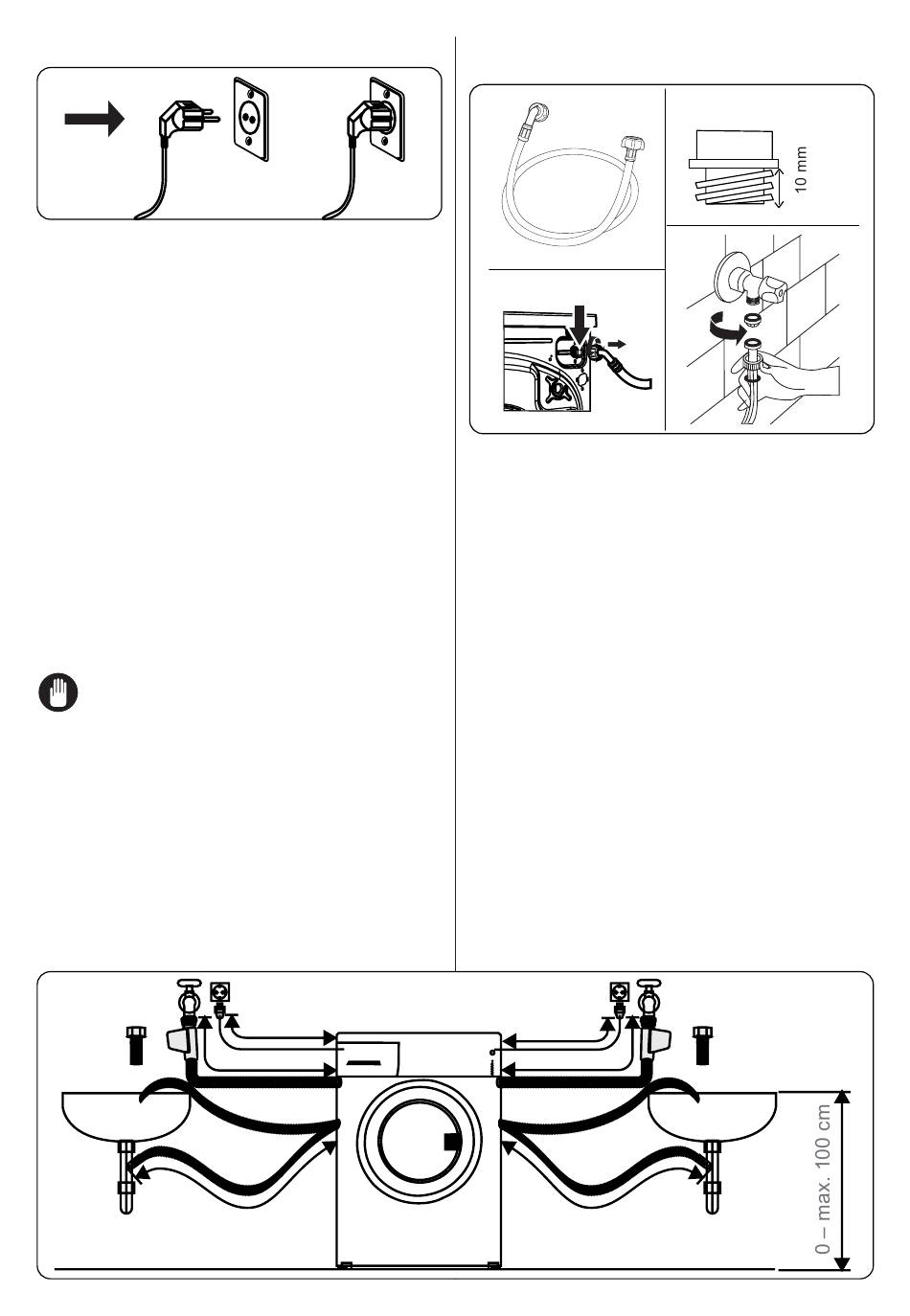 10 mm

0 – max. 100 cm