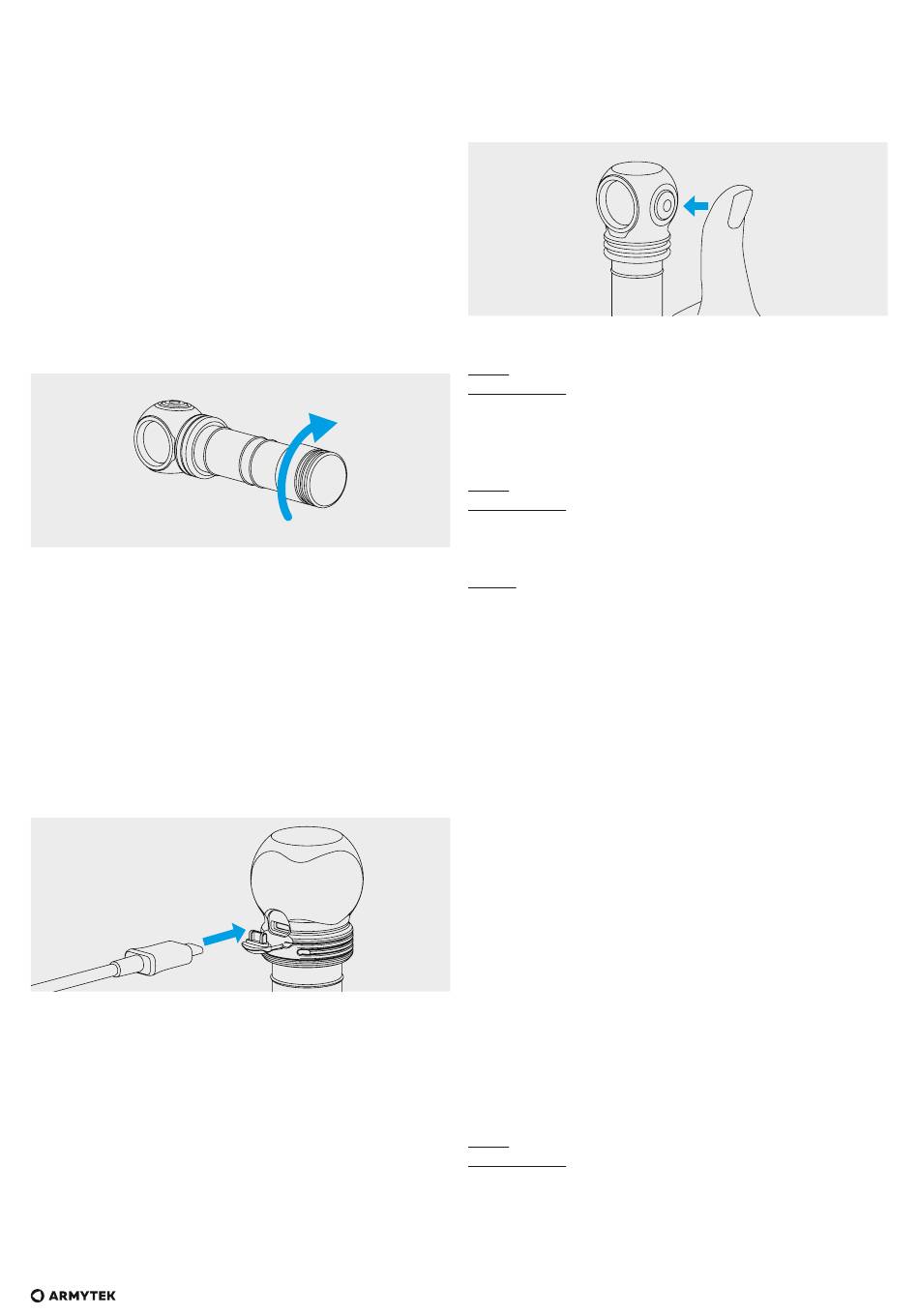 ARMYTEK