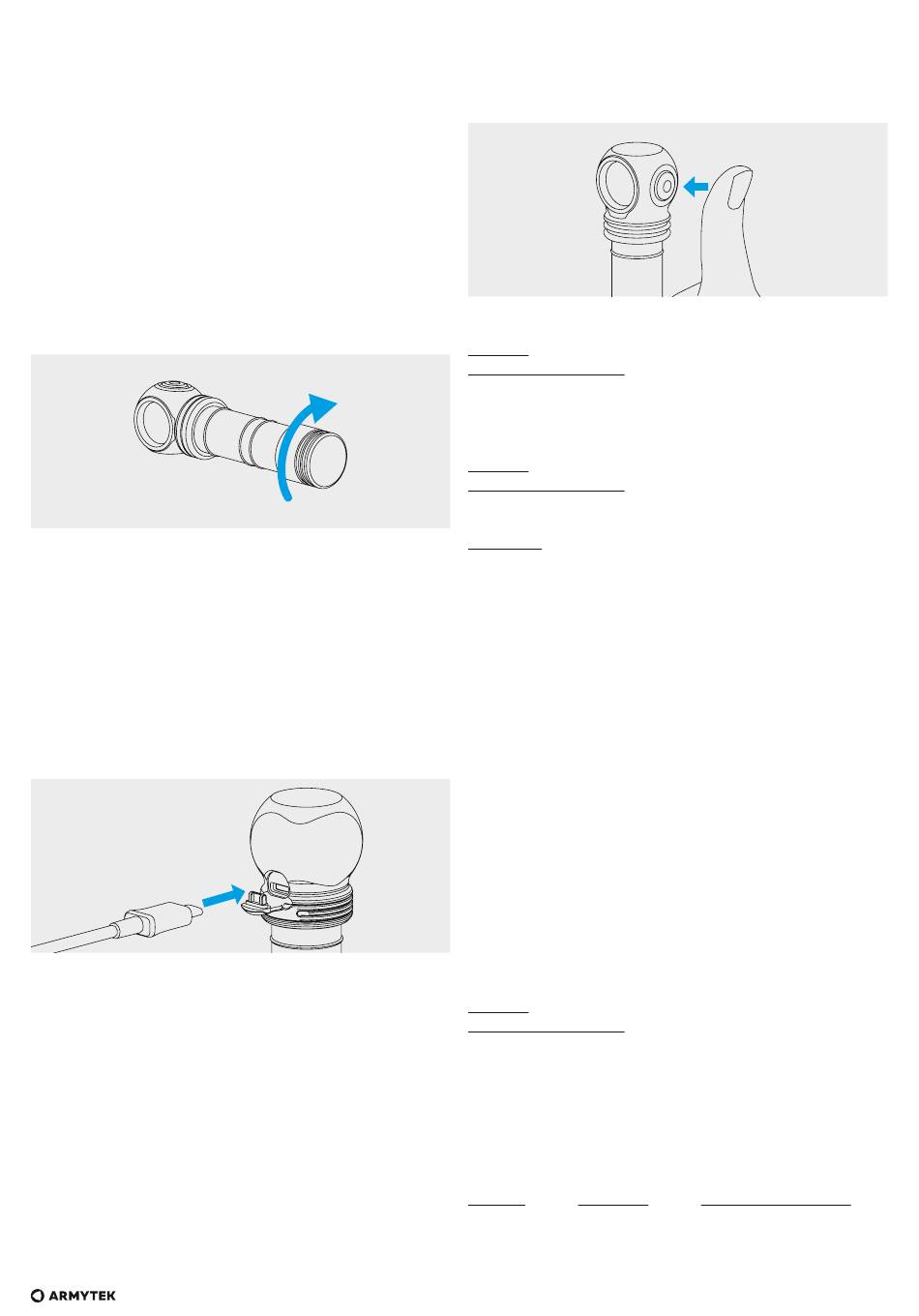 ARMYTEK