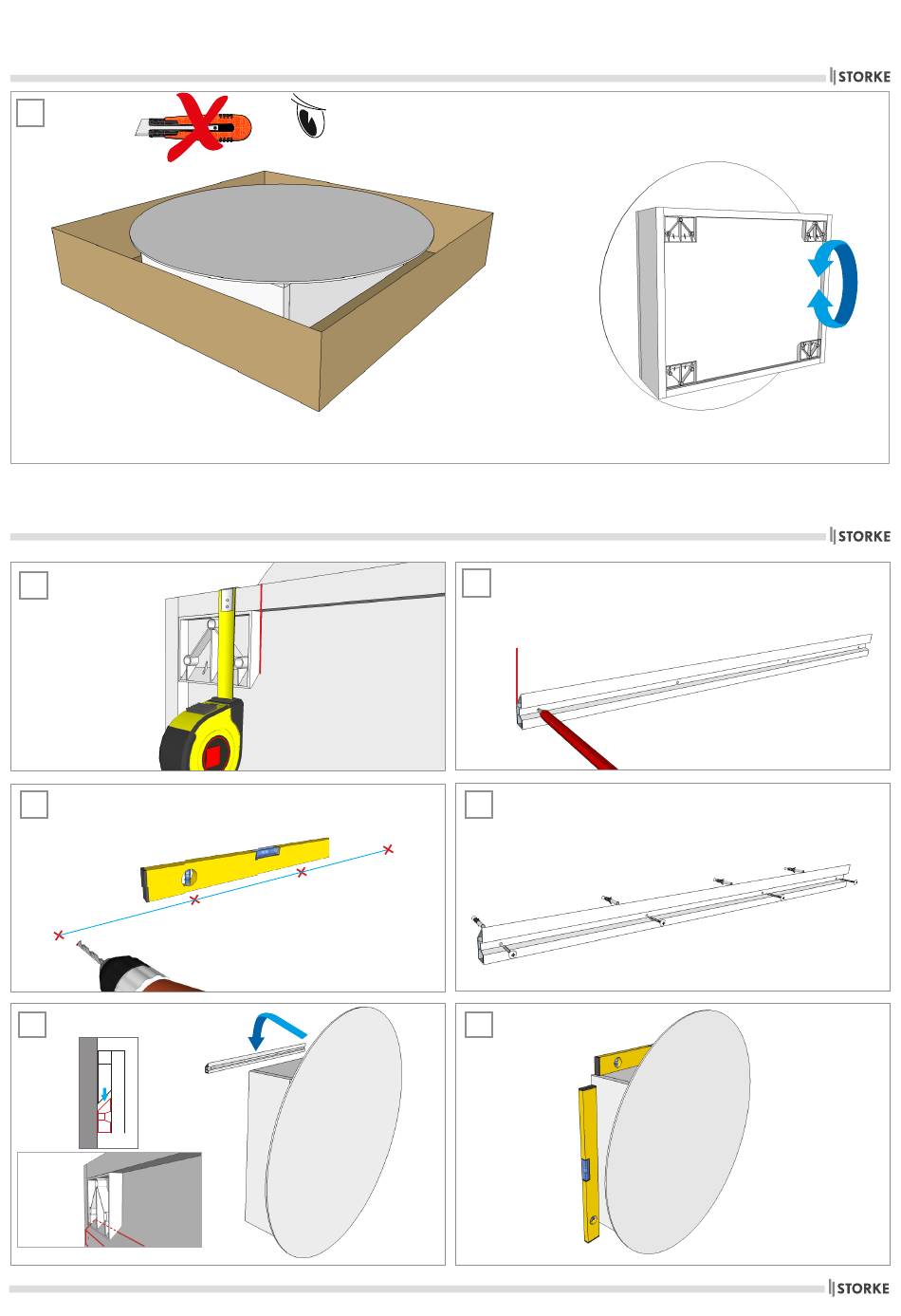 STORKE

STORKE

STORKE