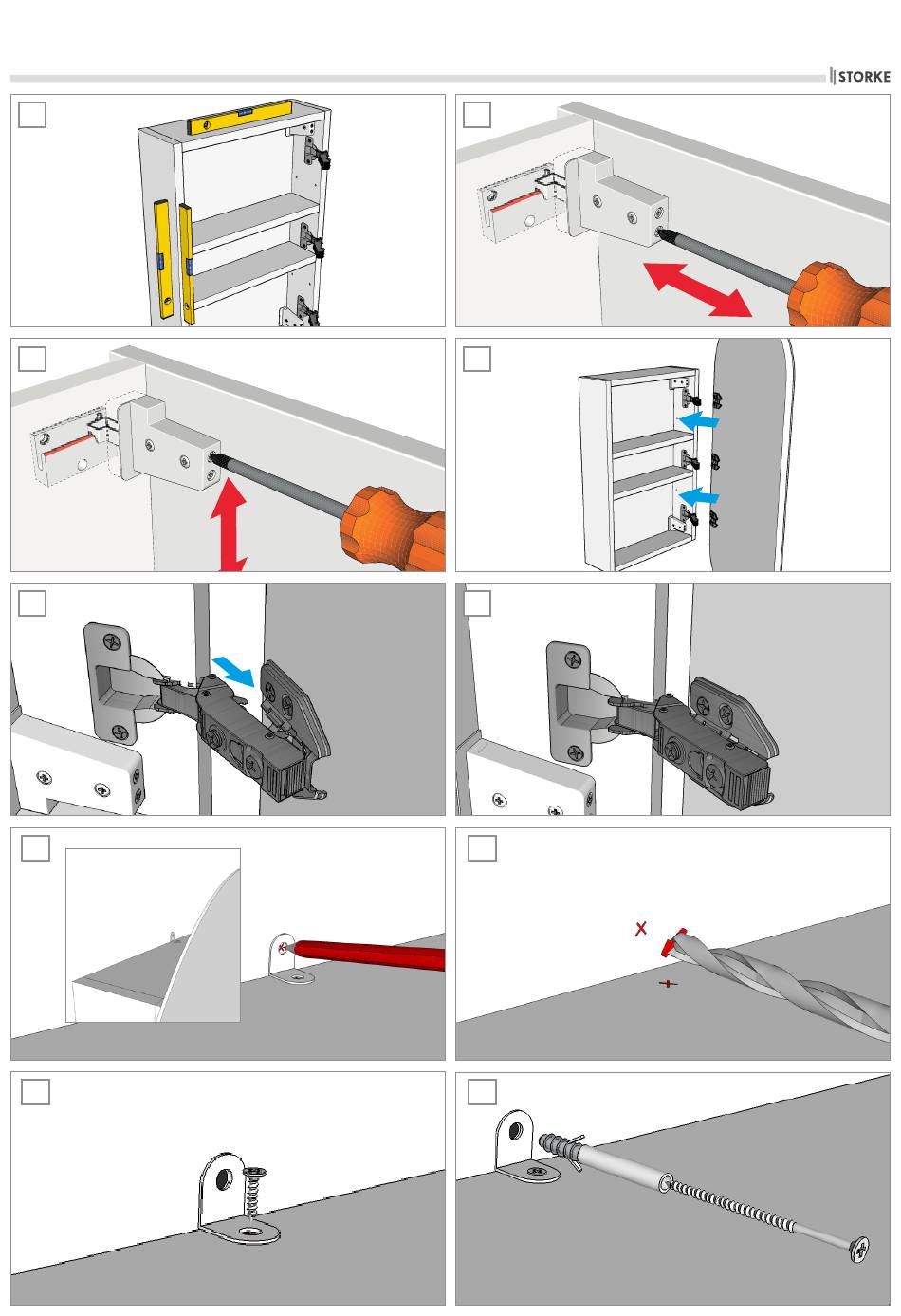 STORKE