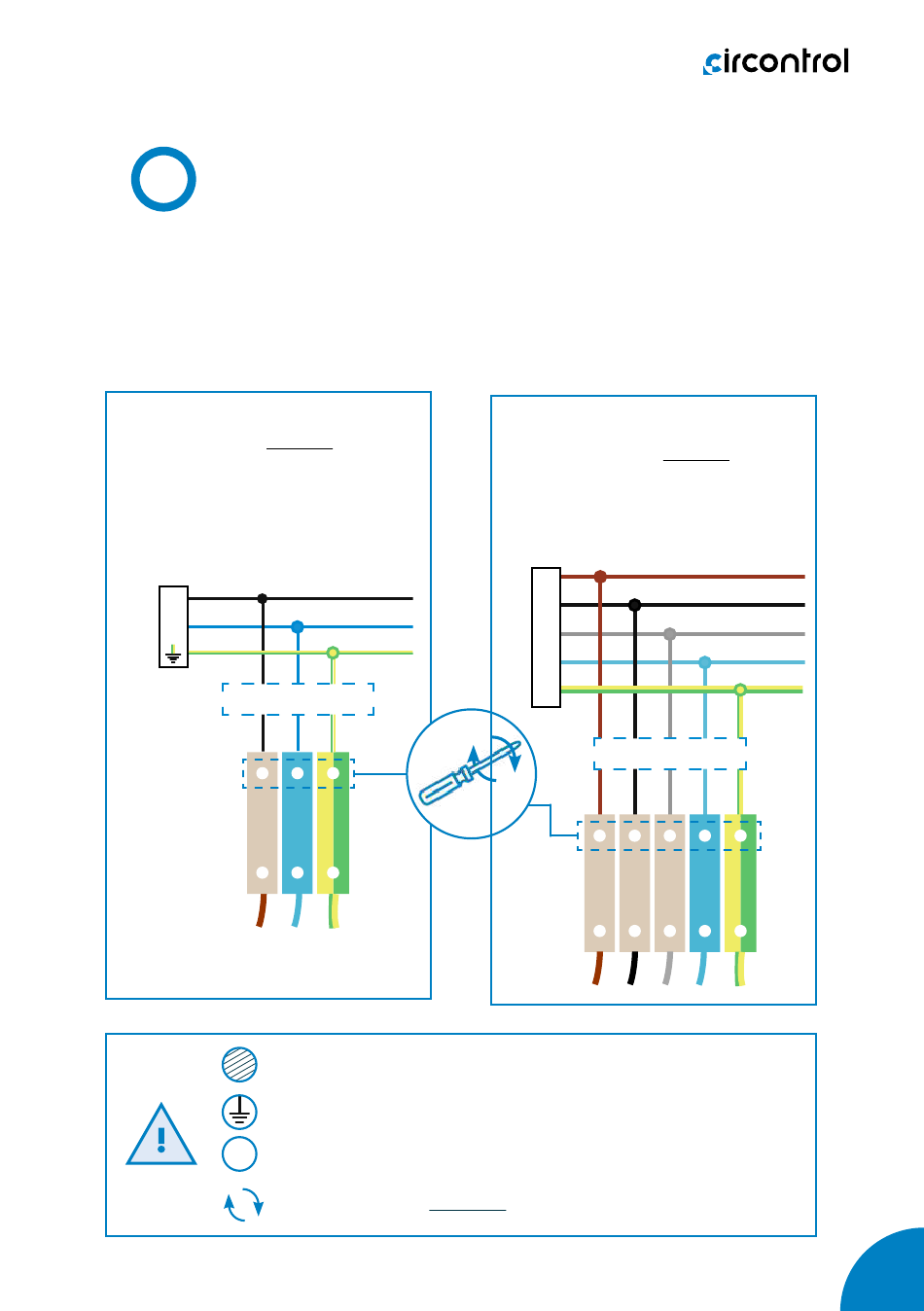 circontrol