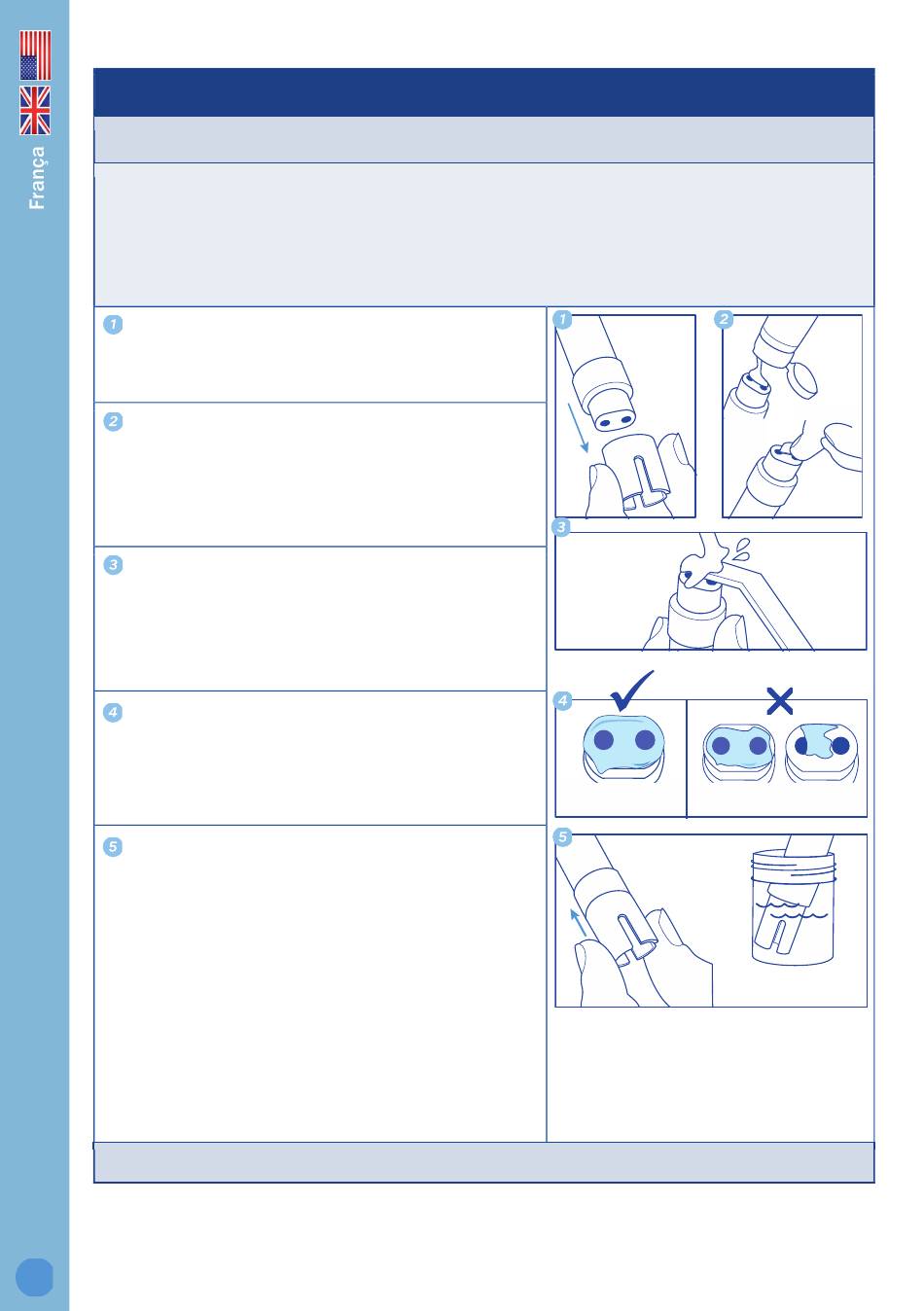 França

1

2

3

4

5

1

2

3

4

5