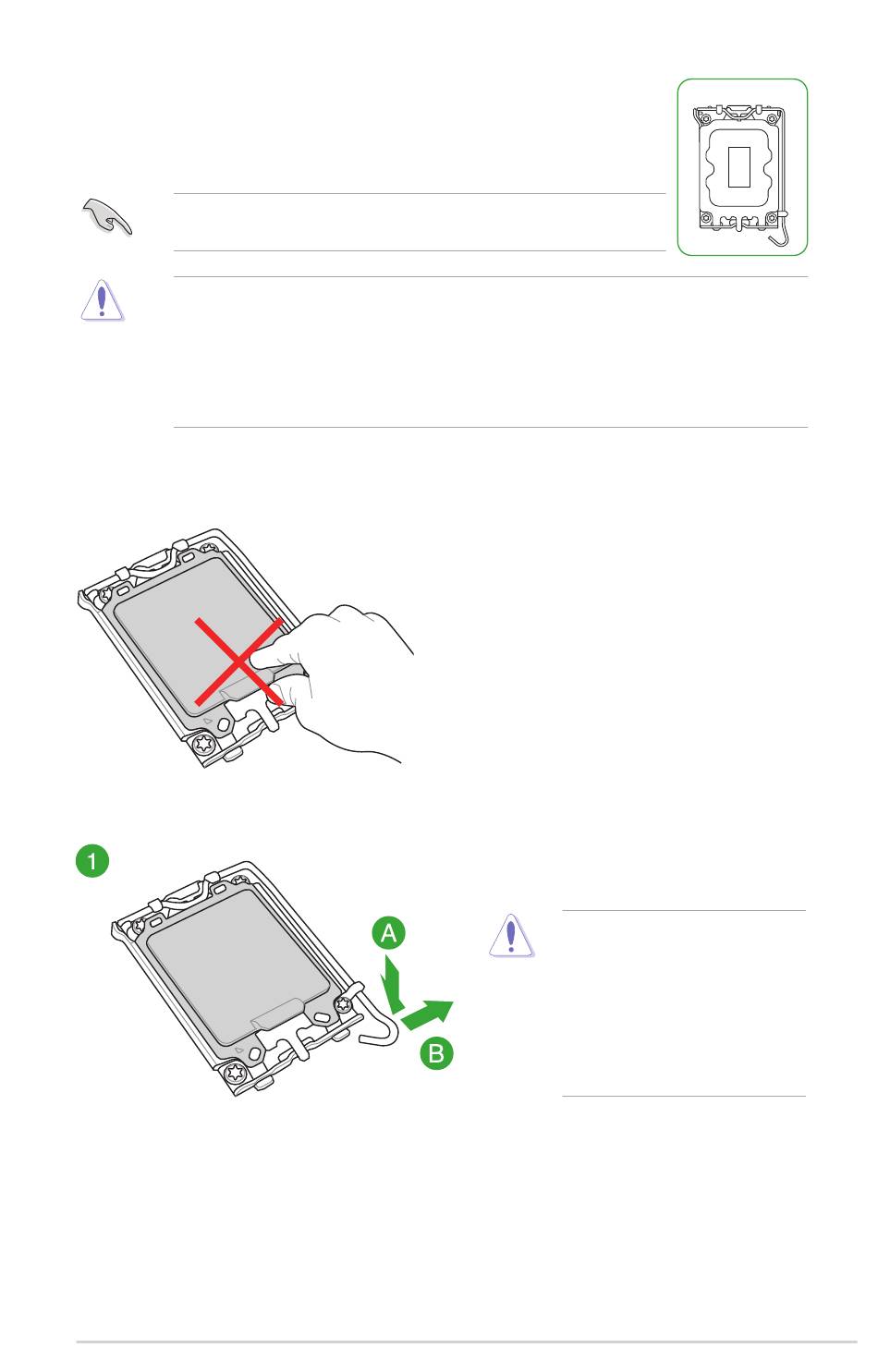 1

A

B