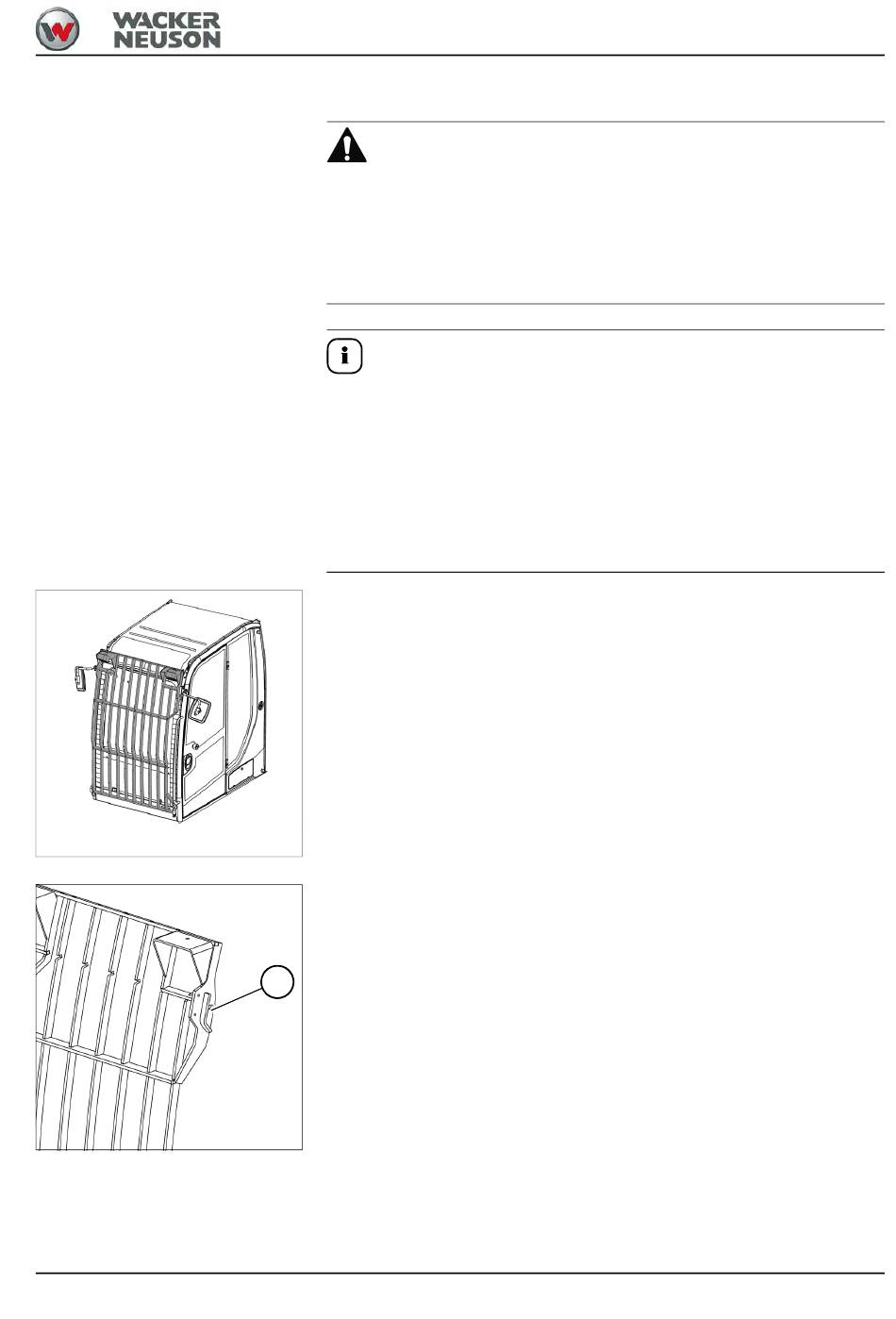 WACKER NEUSON