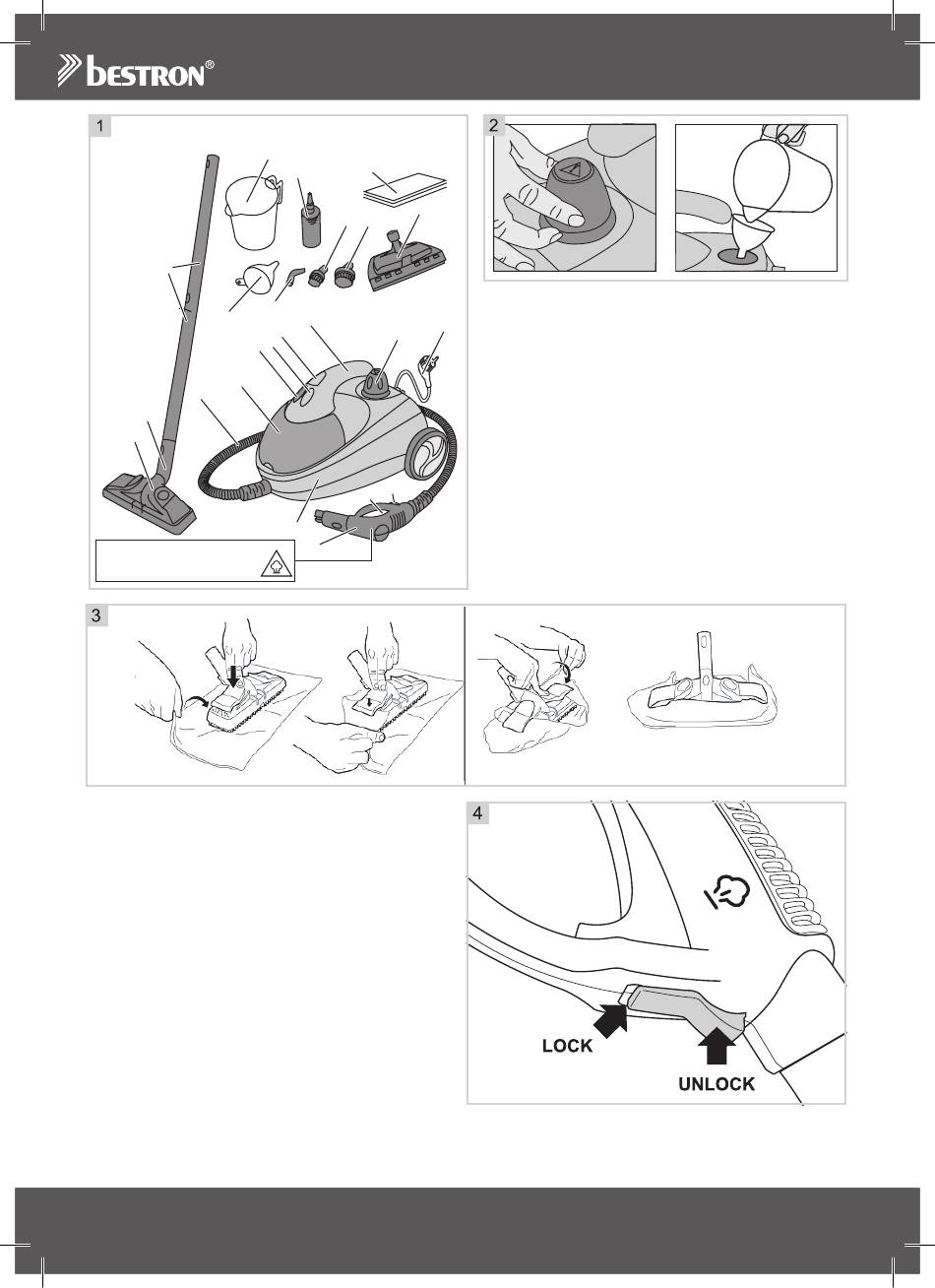 bestron®

1

2

3

4

LOCK

UNLOCK