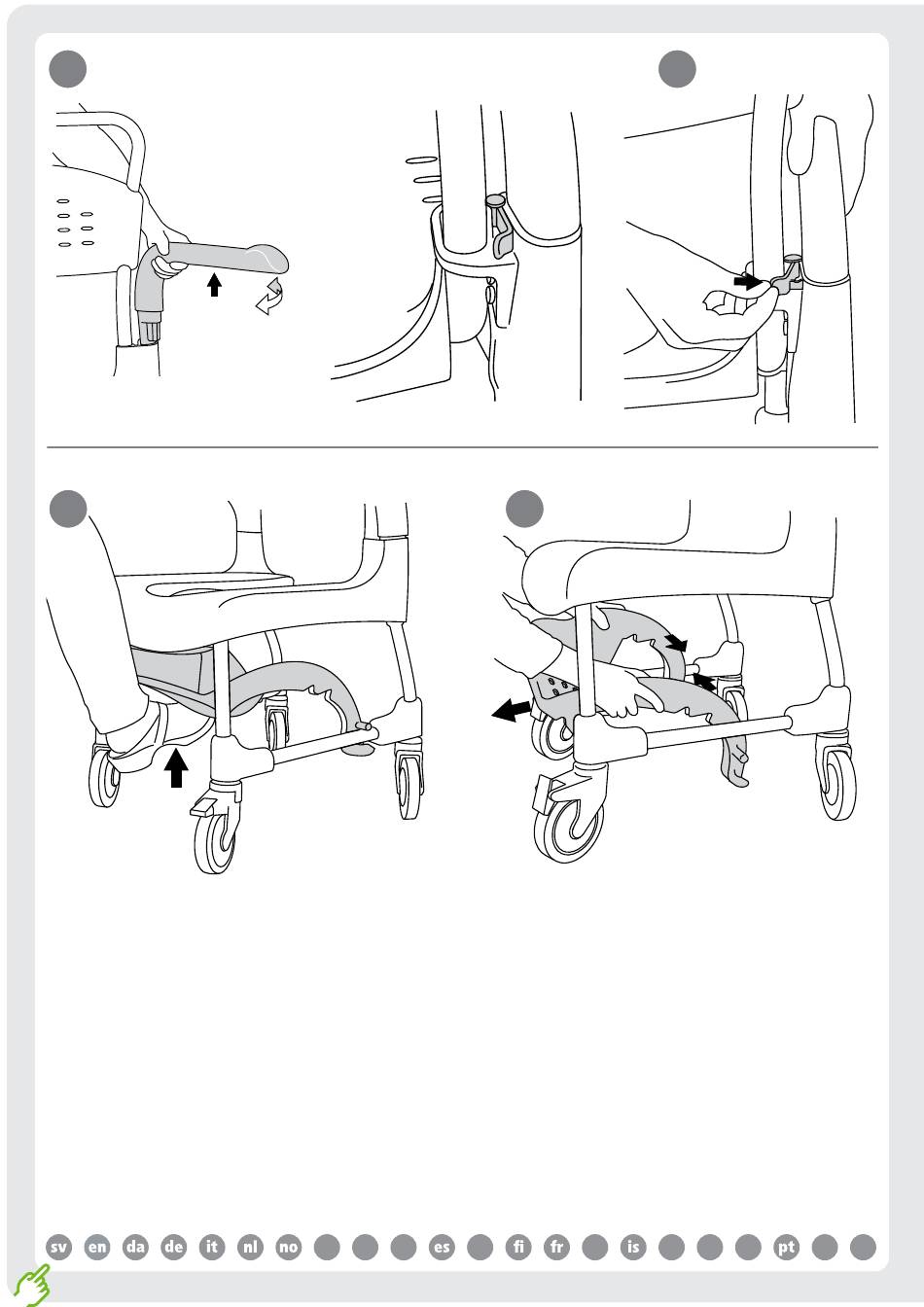 sv en da de it nl no es fi fr is pt