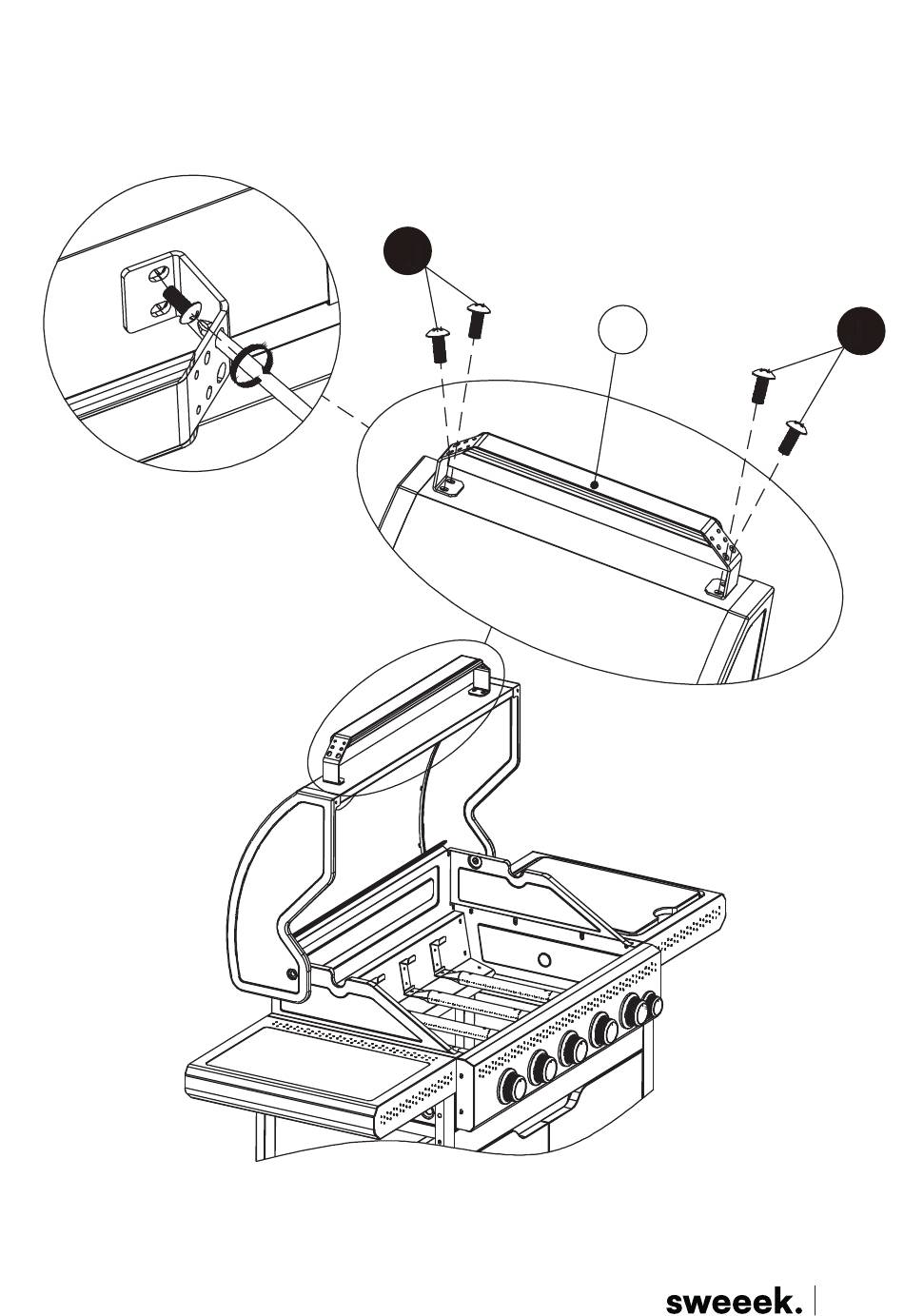 sweeek.