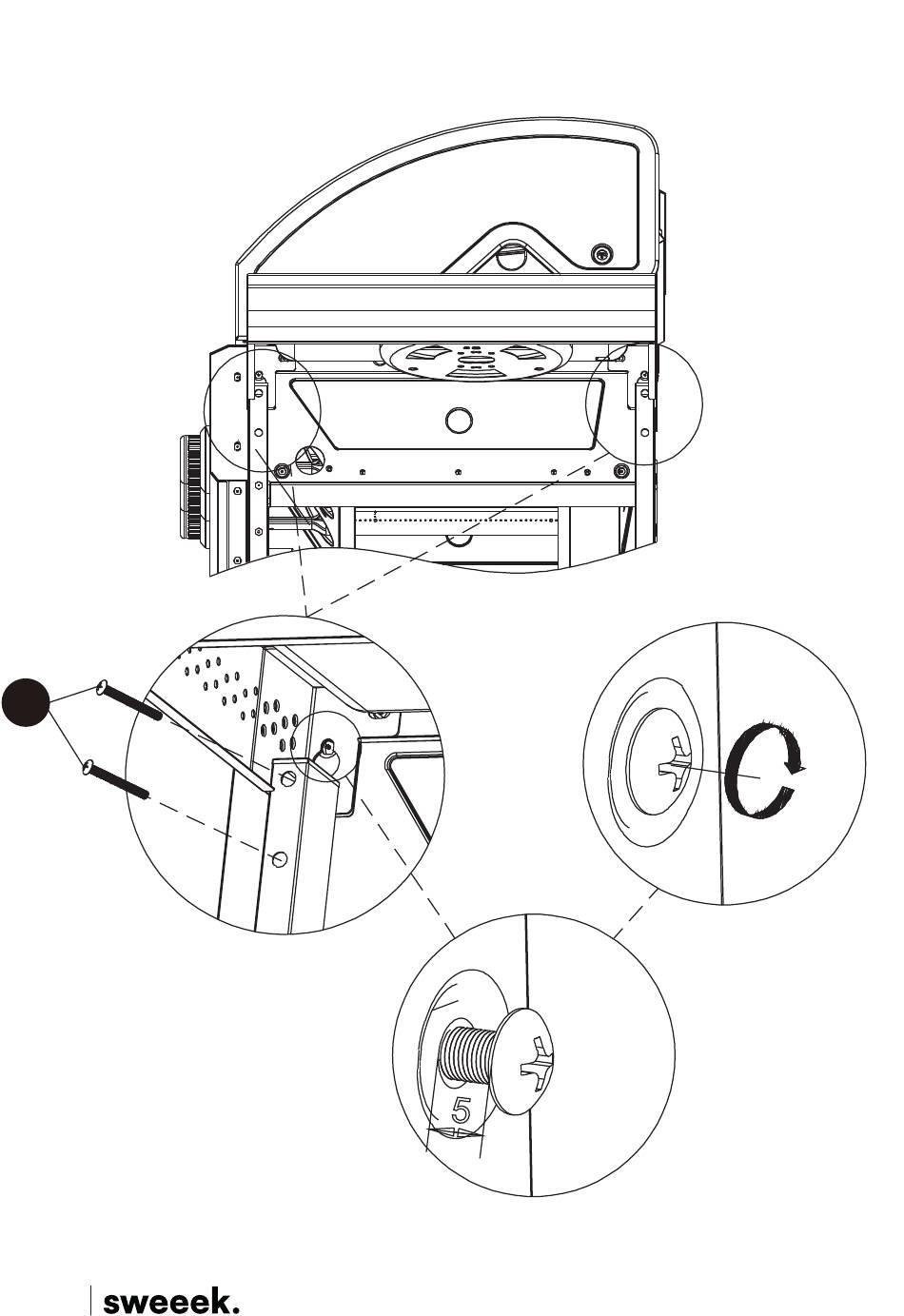 5

sweeek.