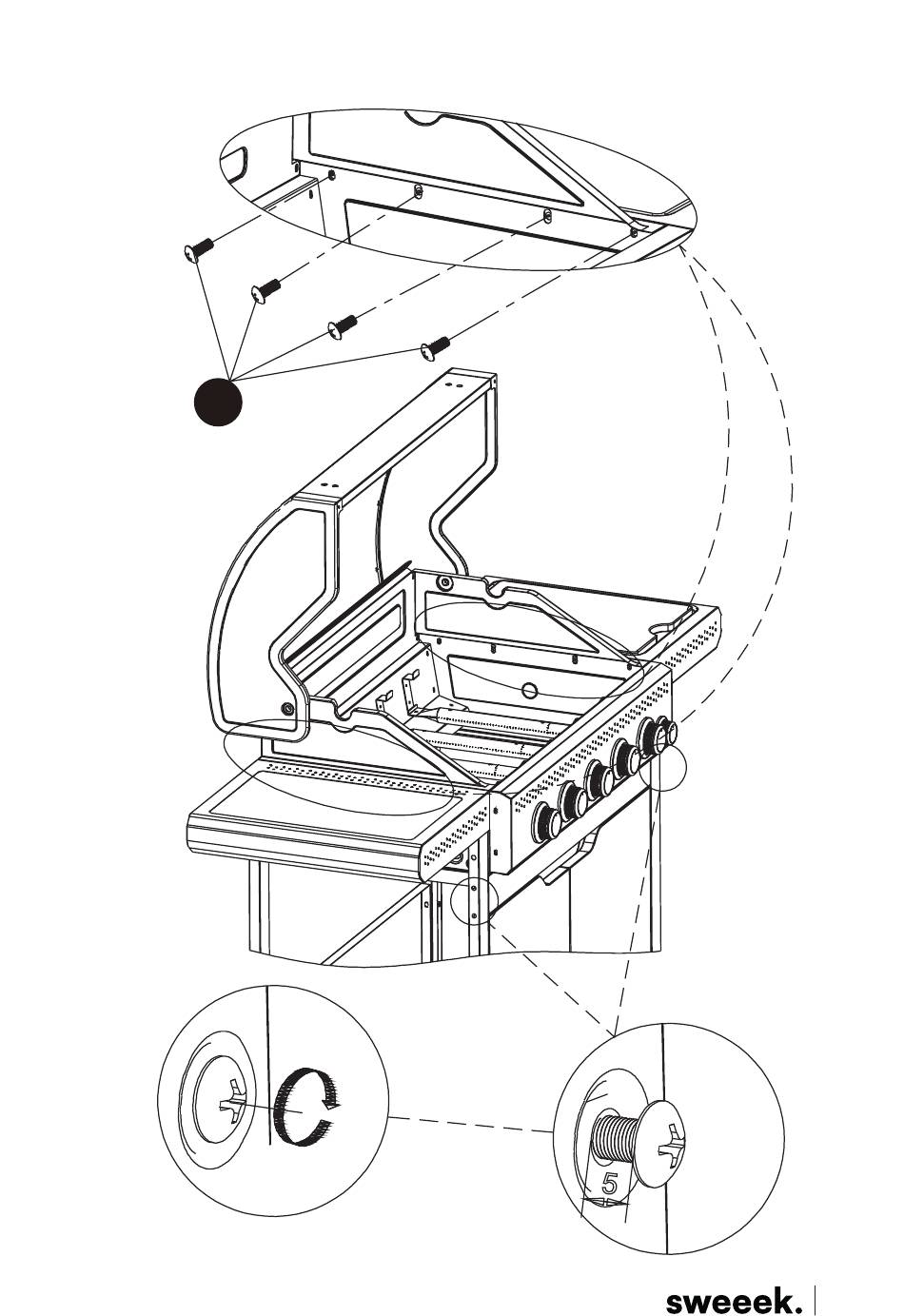 5

sweeek.