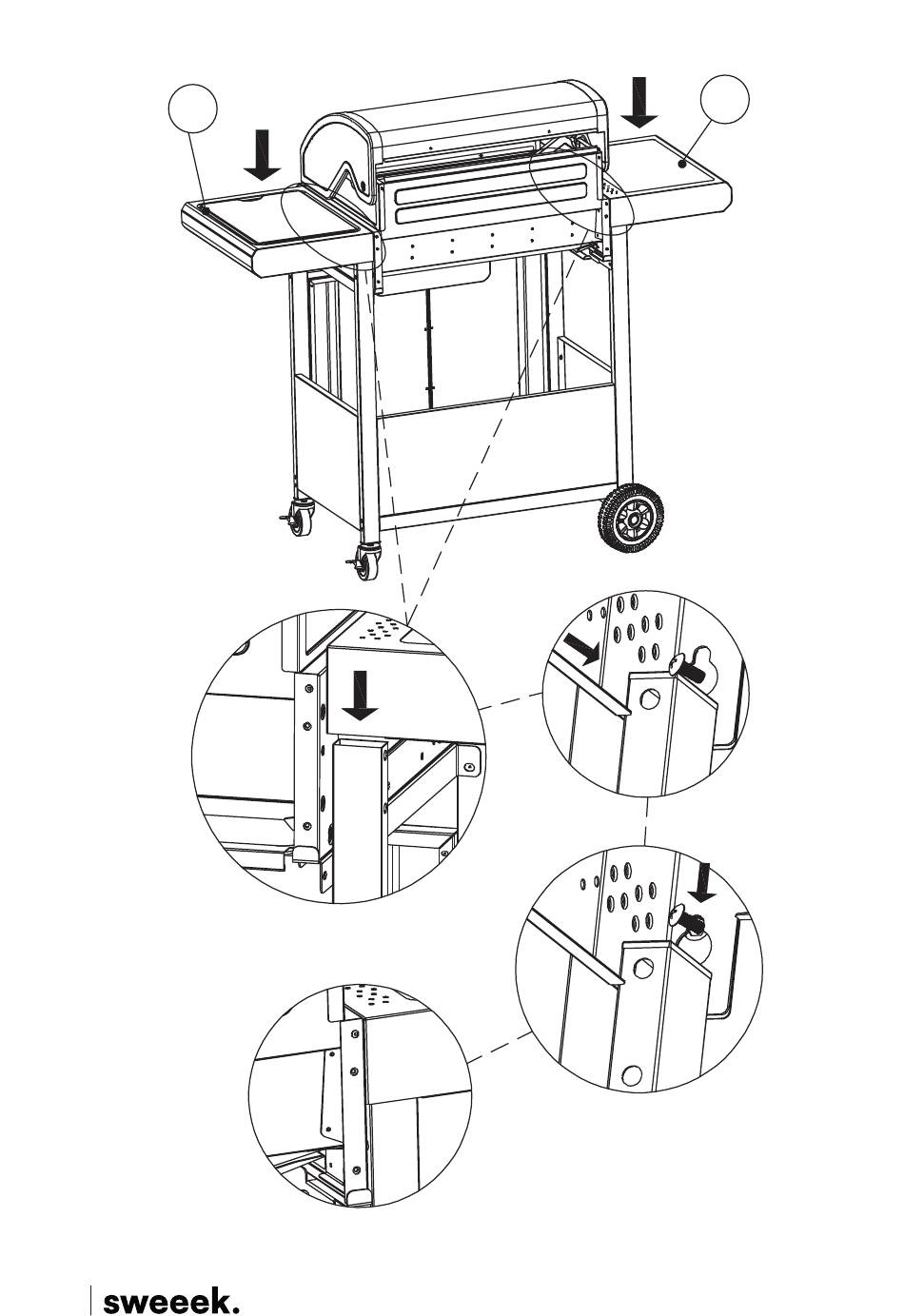 sweeek.