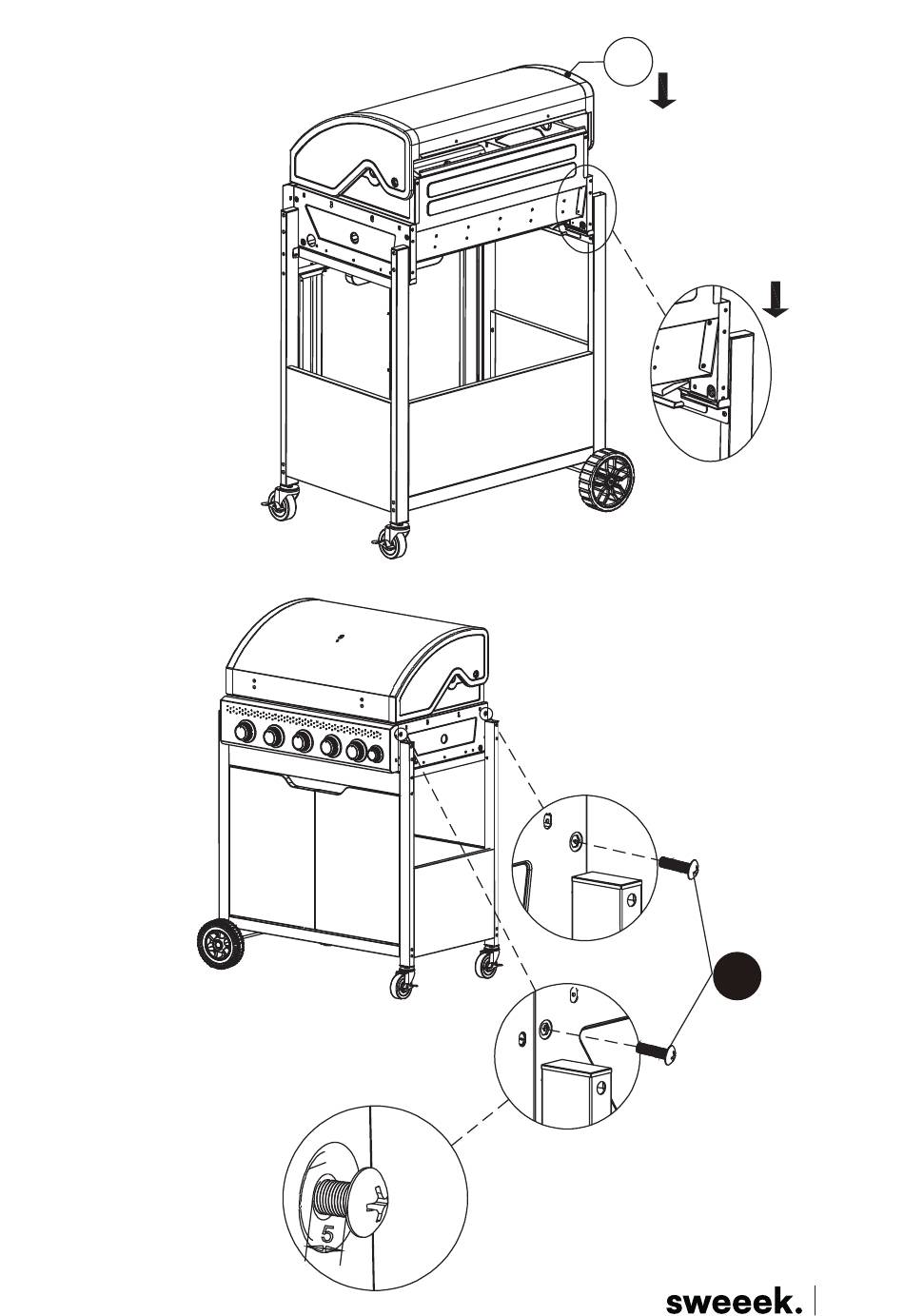 5

sweeek.