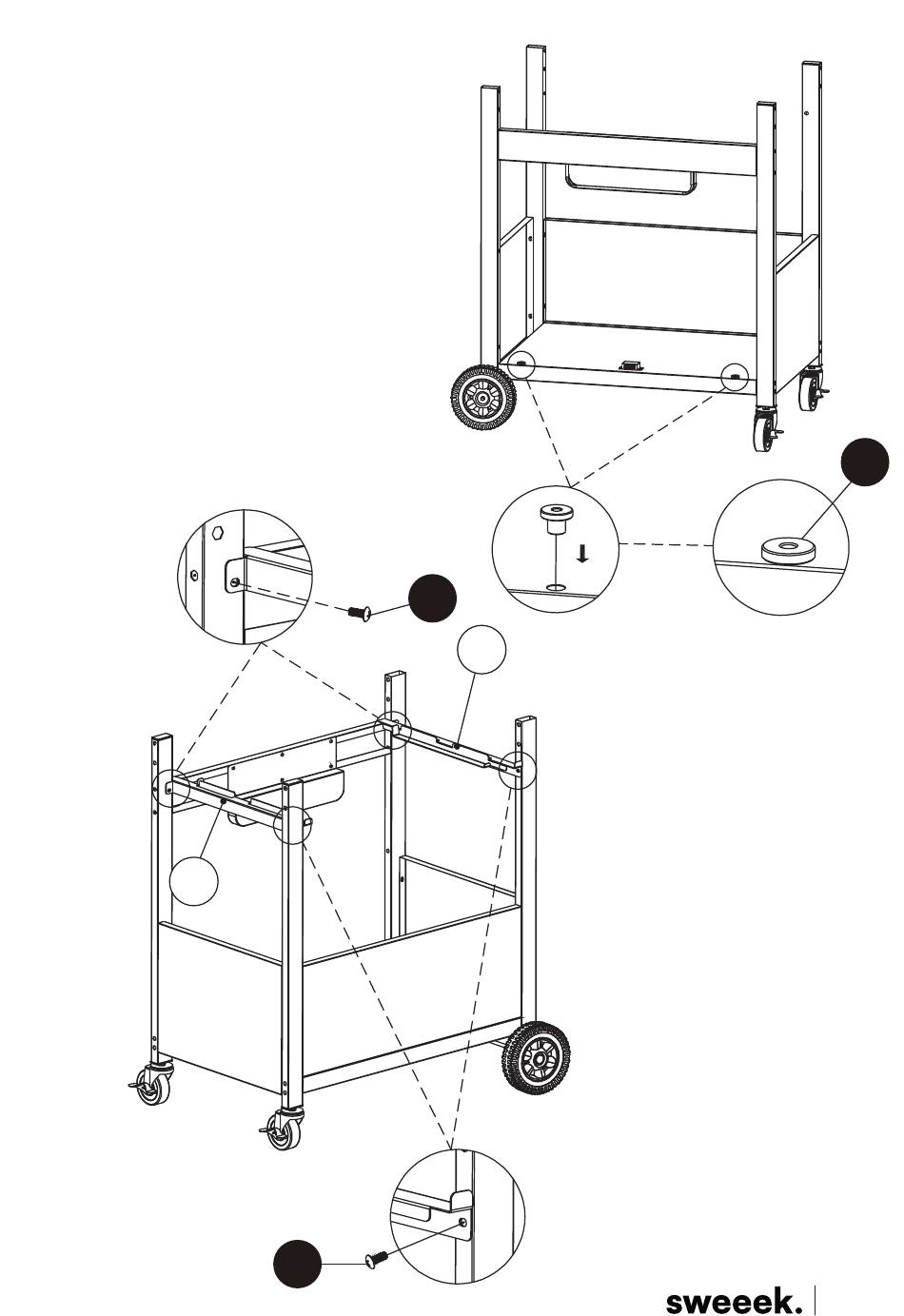 sweeek.