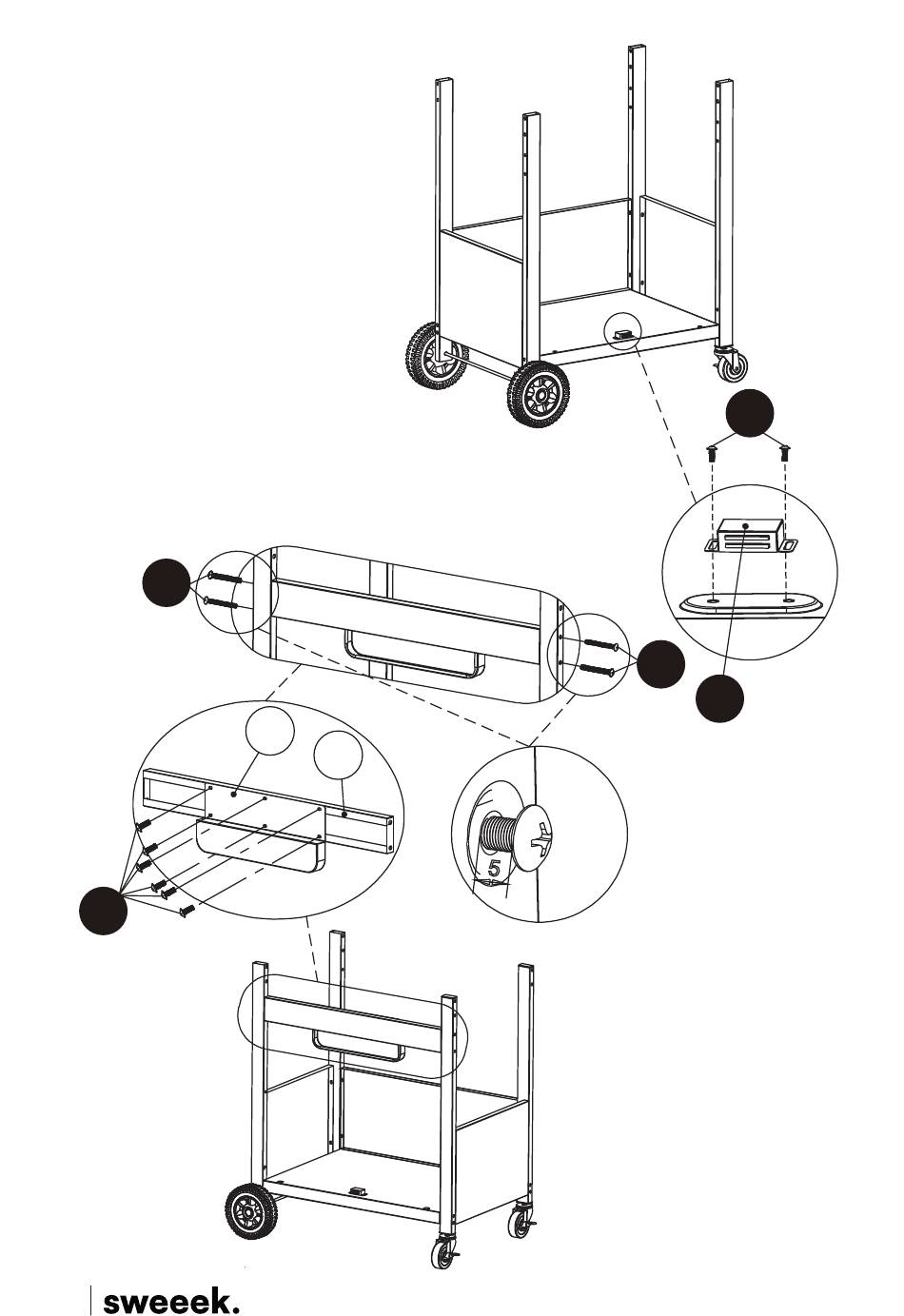 5

sweeek.