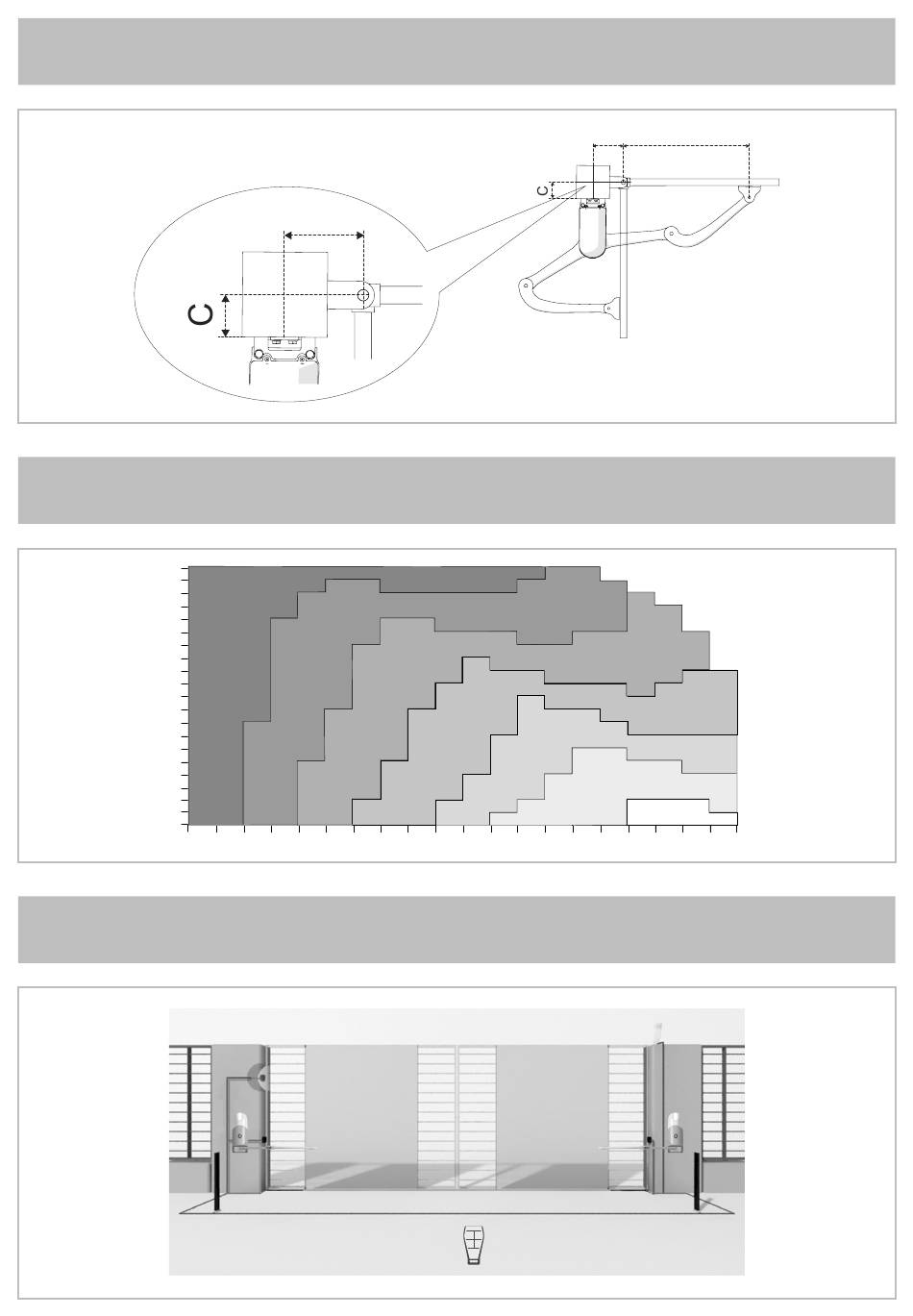 C

C