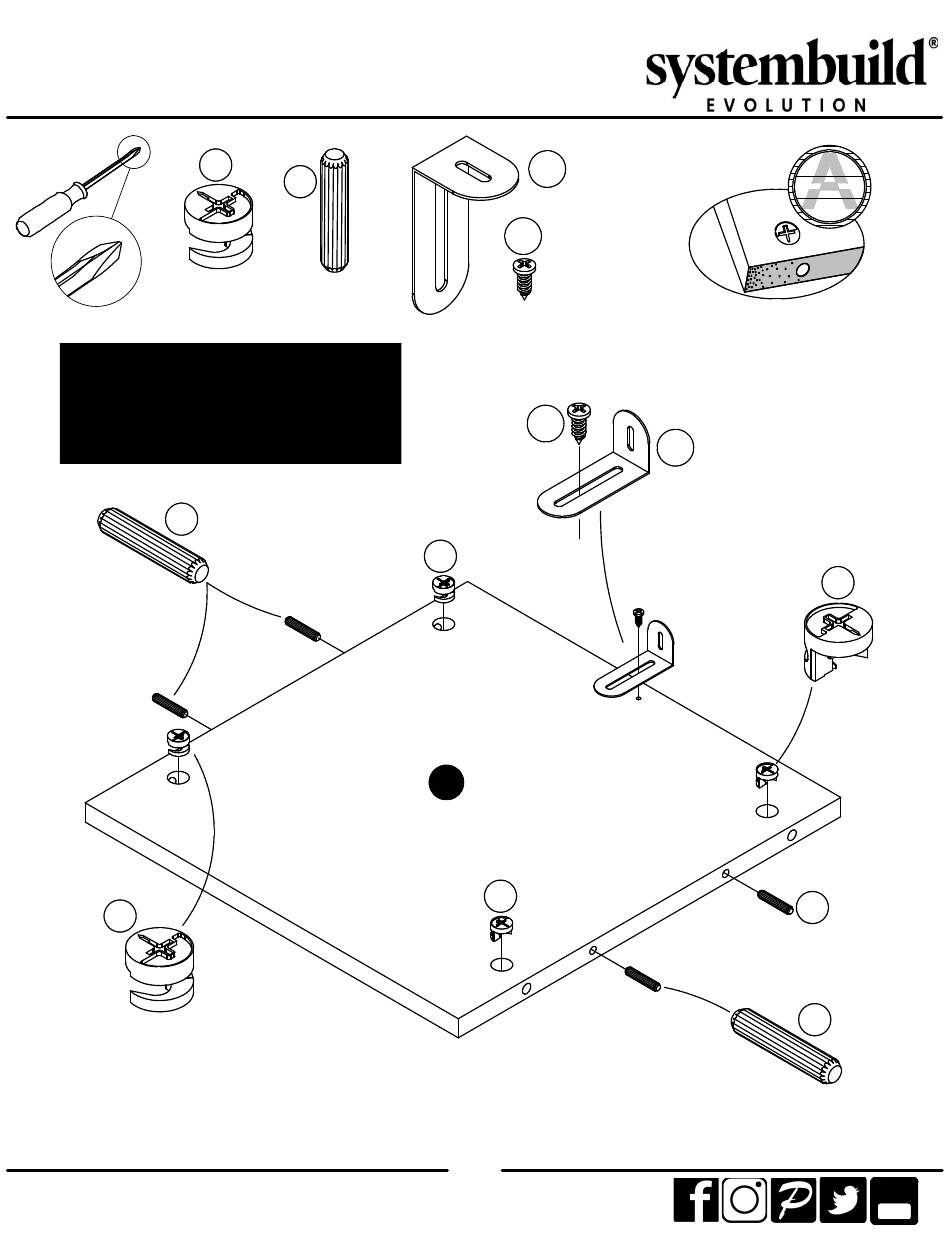 systembuild®
EVOLUTION

A