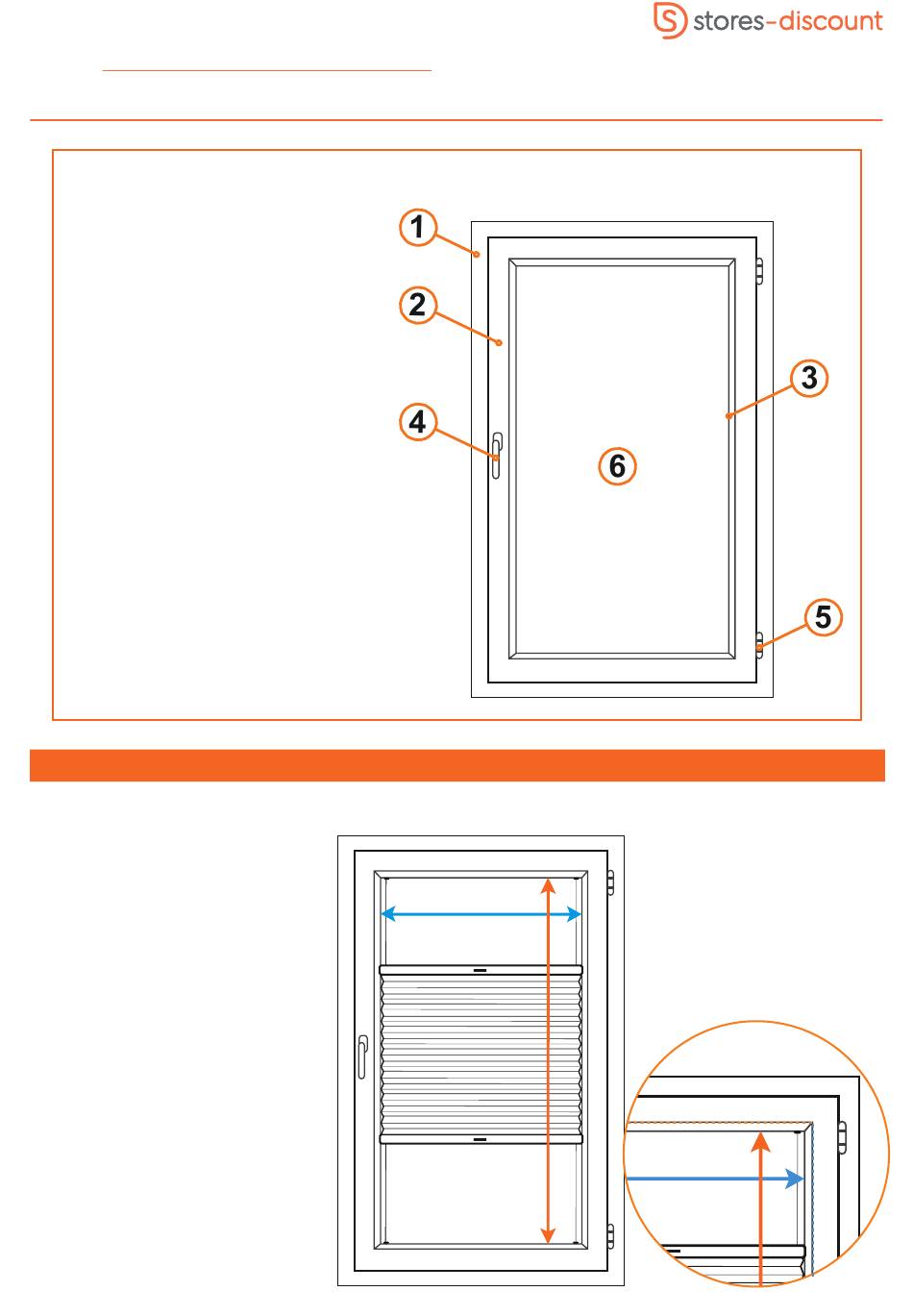 stores-discount

1

2

3

4

6

5