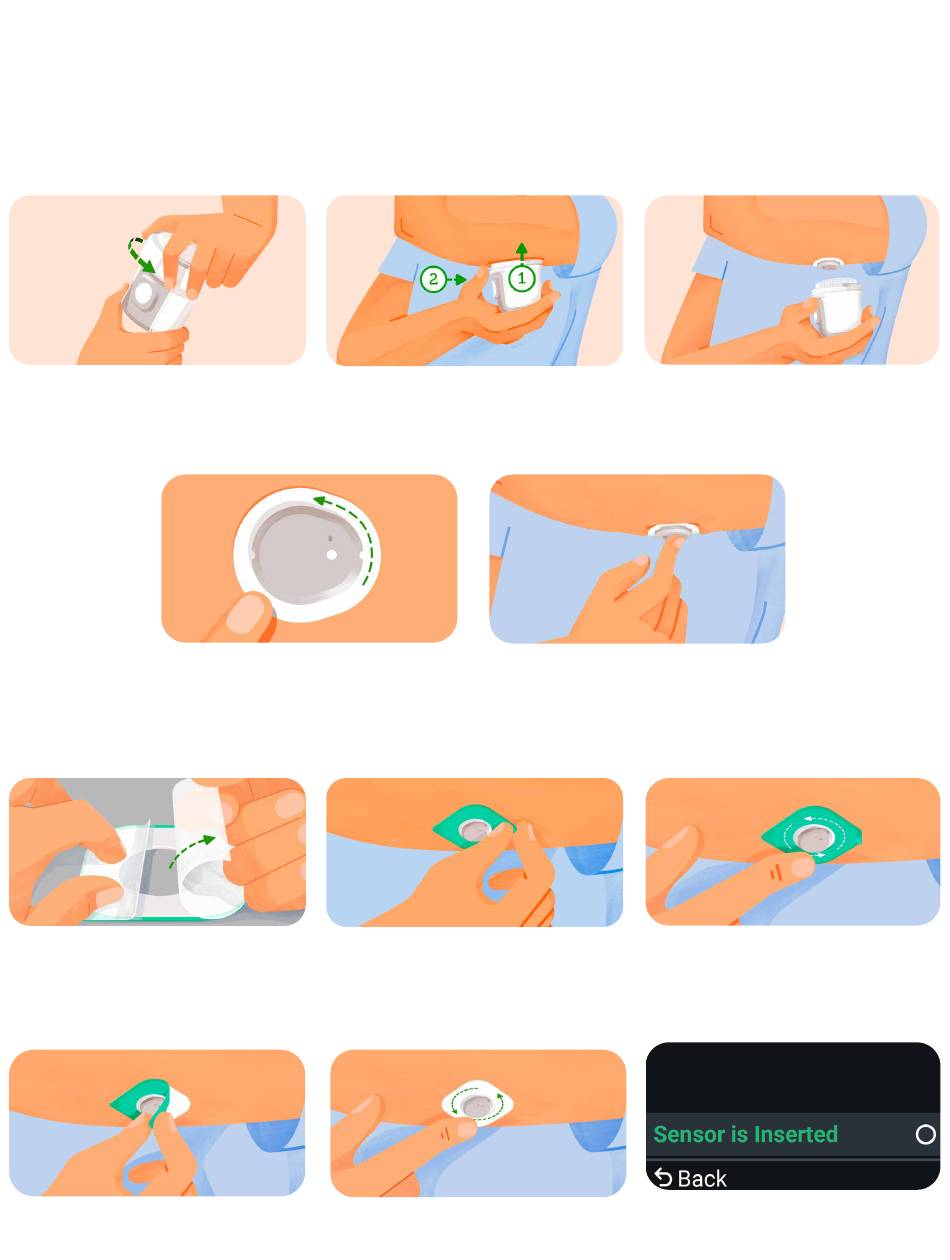 2
1

Sensor is Inserted

Back