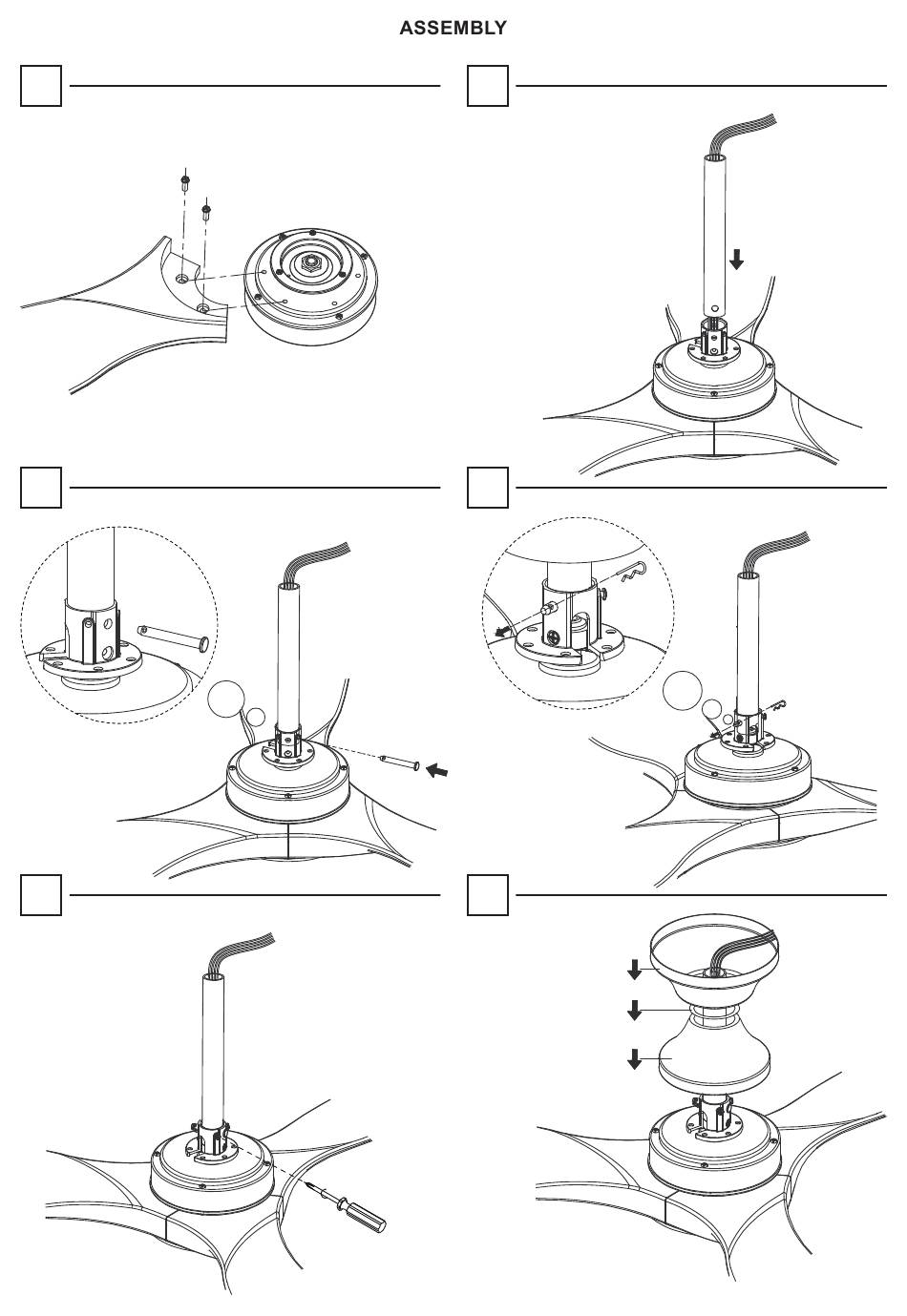 ASSEMBLY