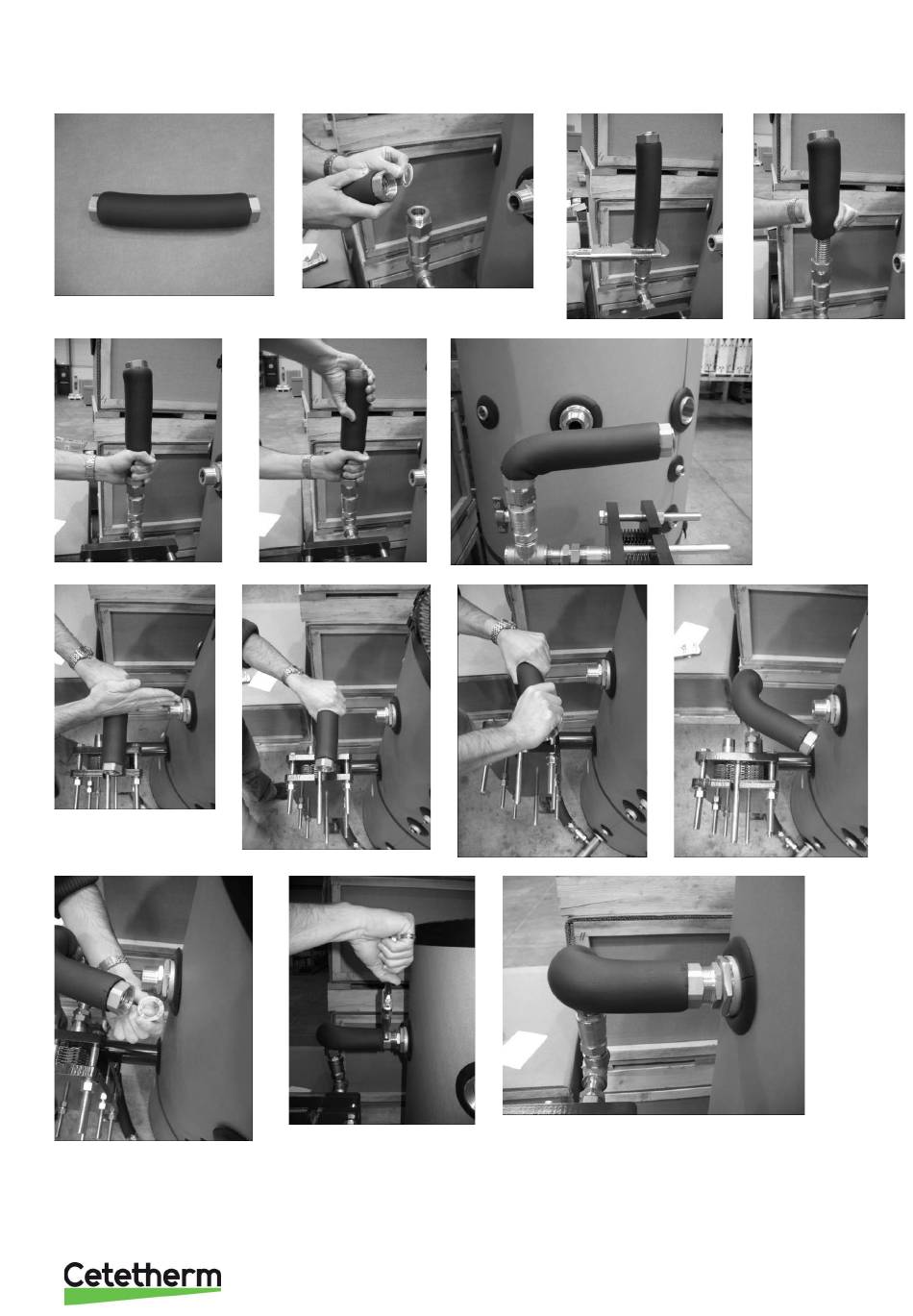 Cetetherm