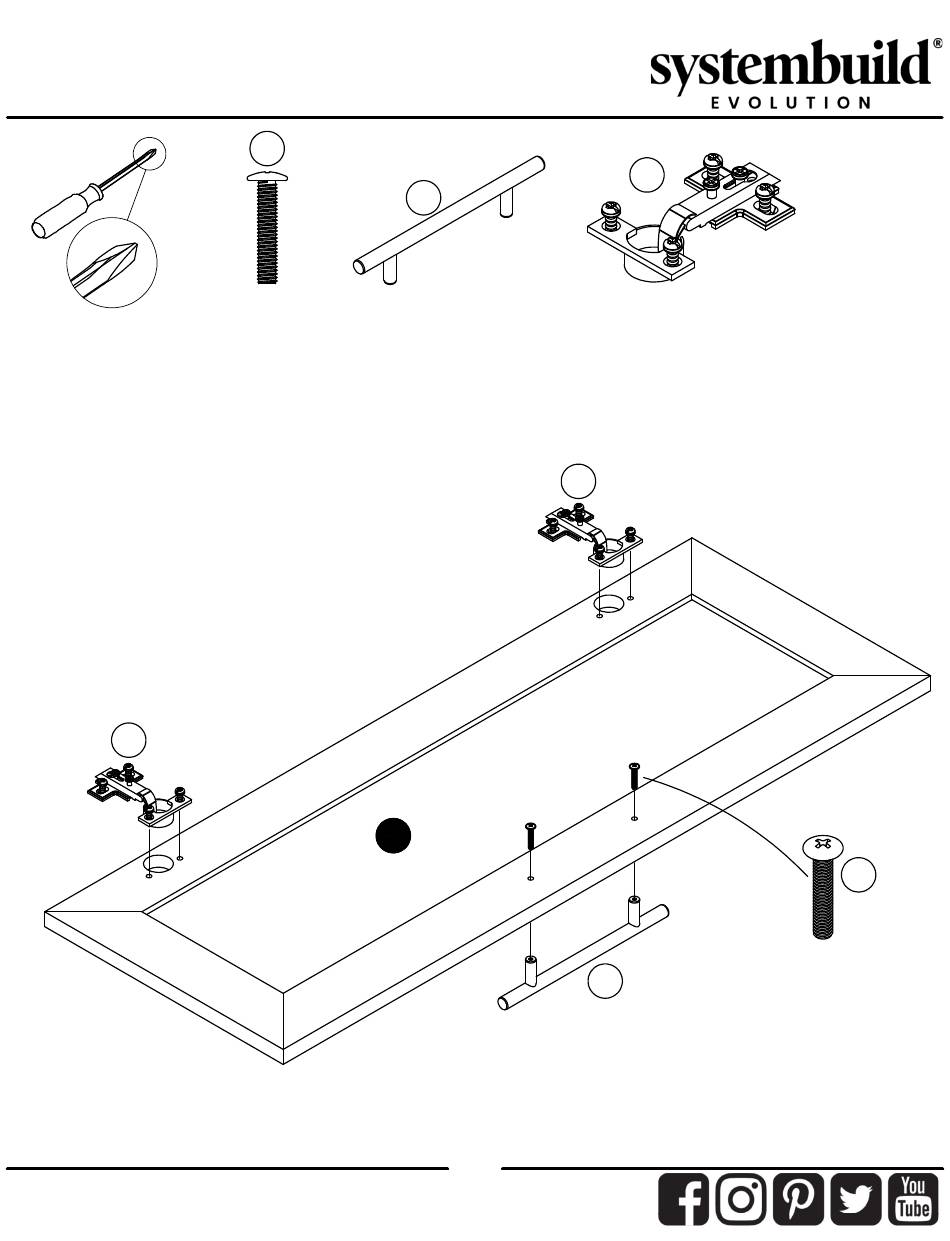 systembuild®
EVOLUTION

You
Tube