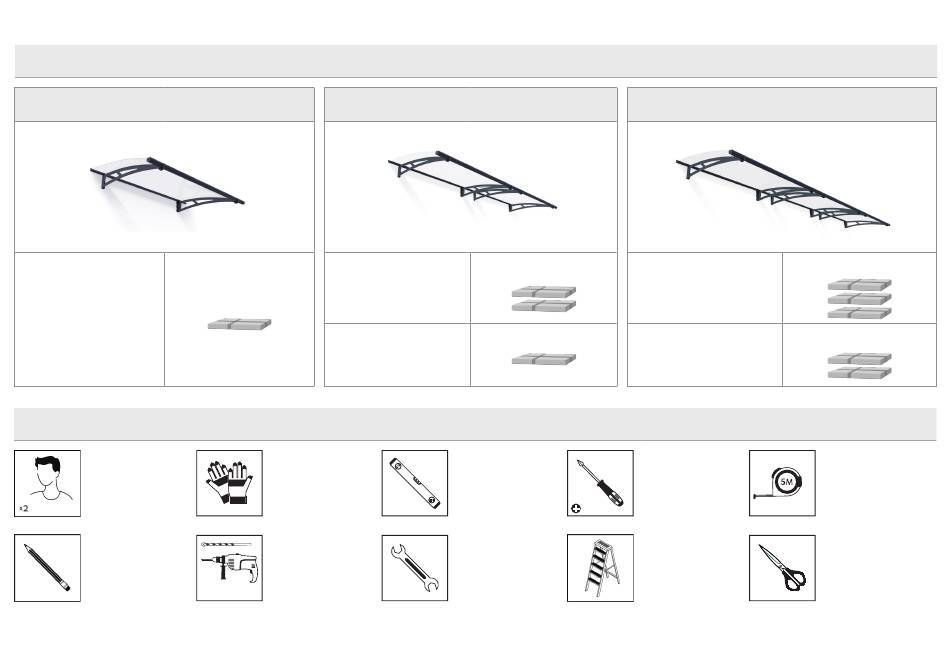 x2

5M