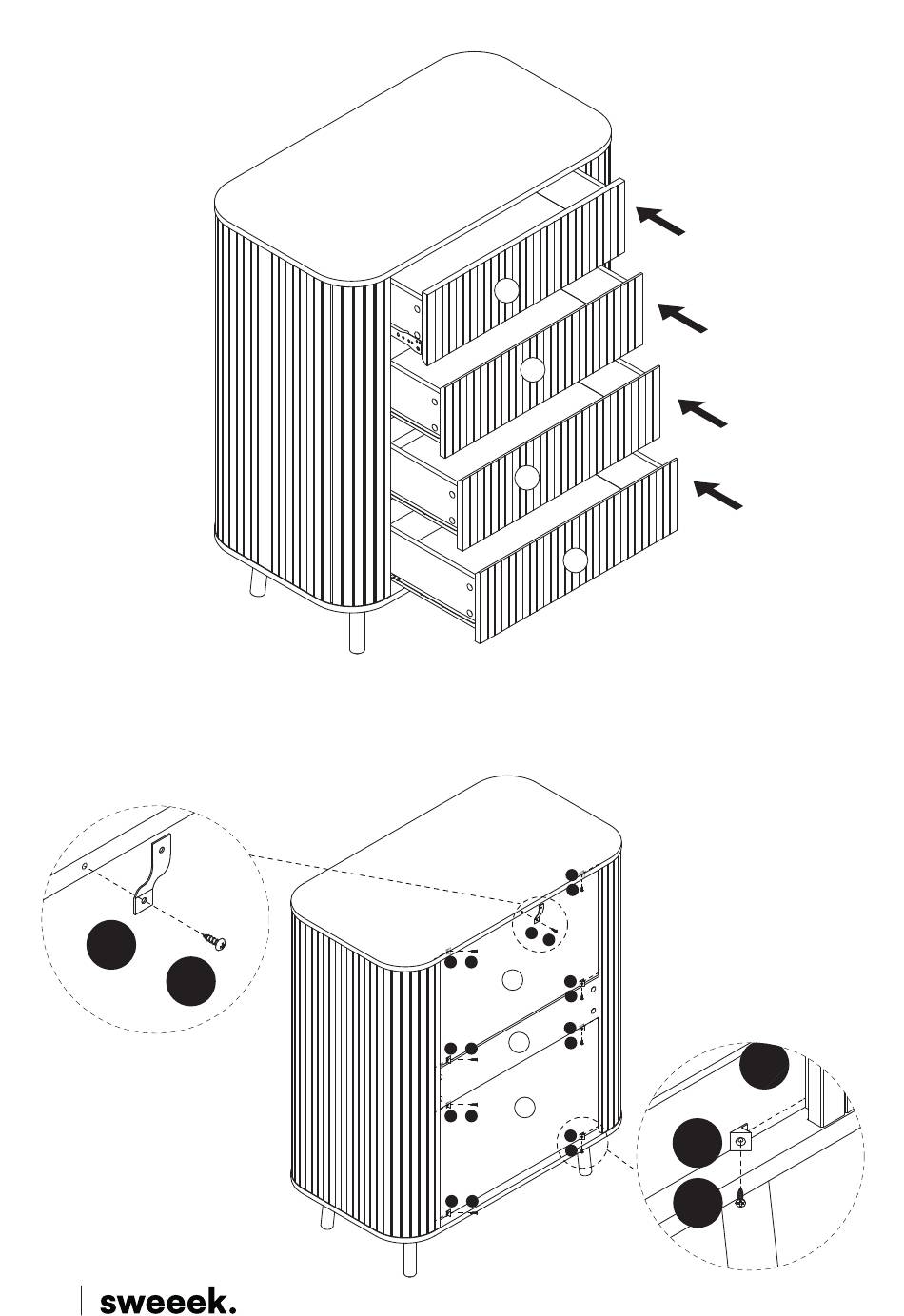 sweeek.