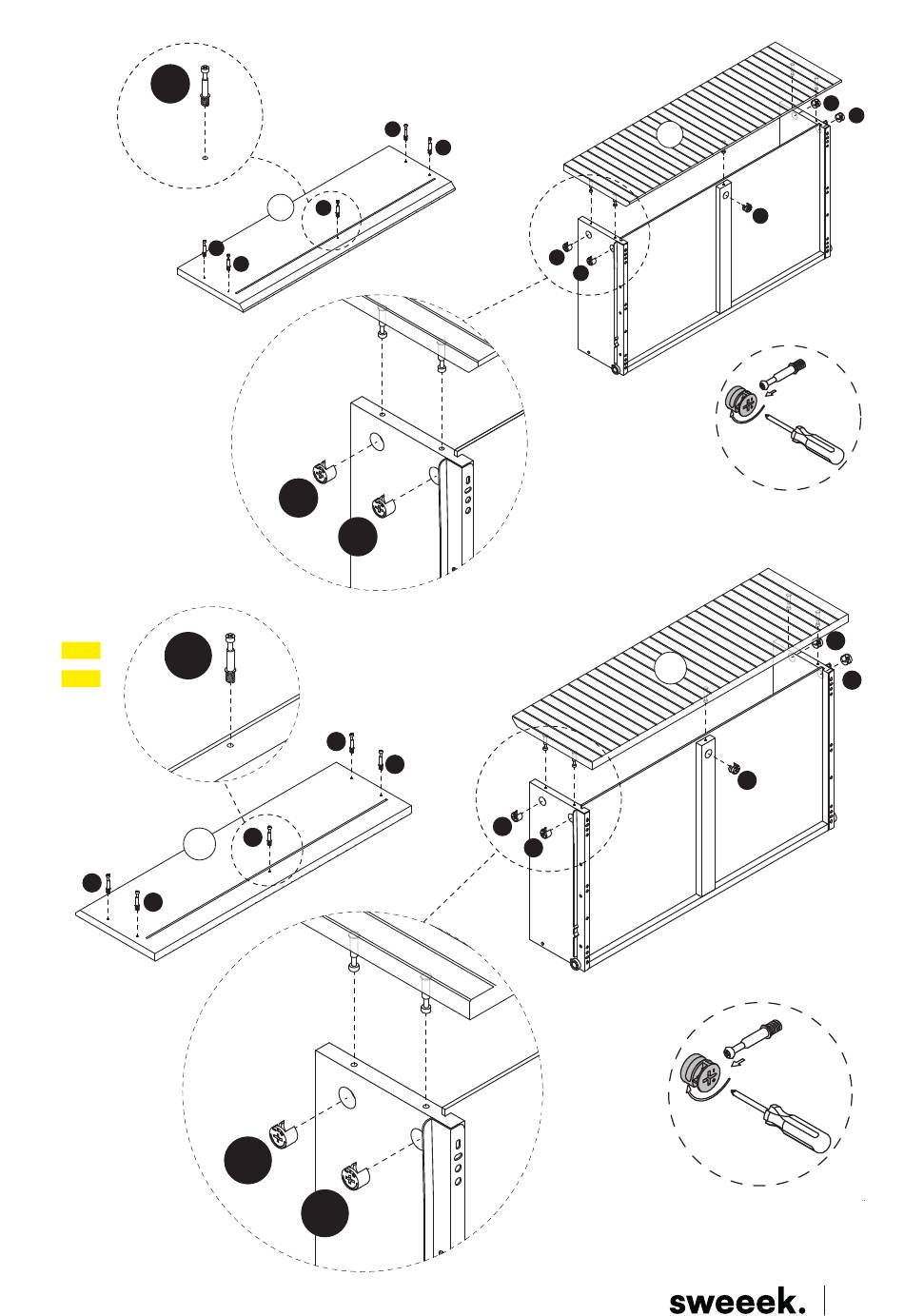 sweeek.