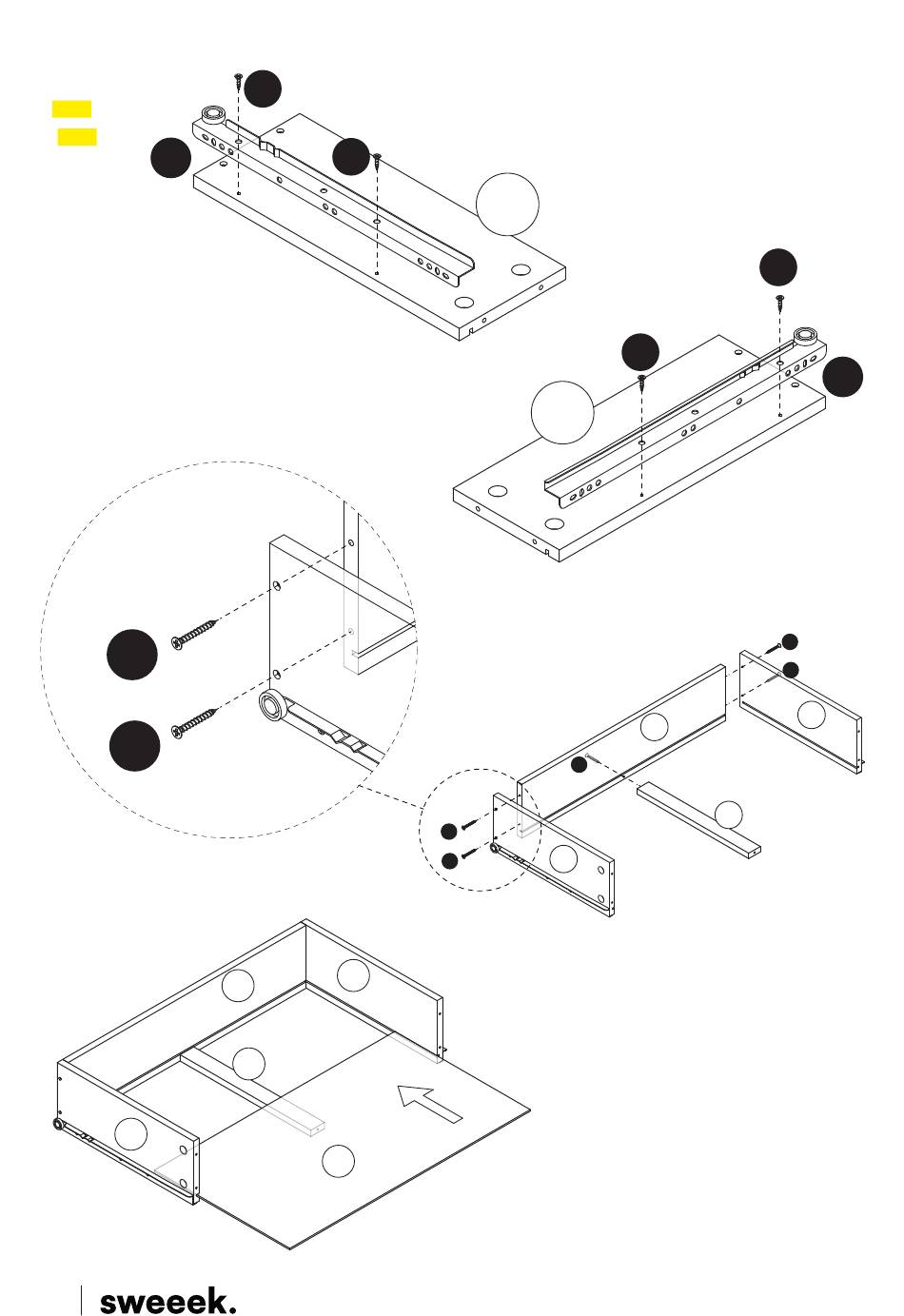 sweeek.