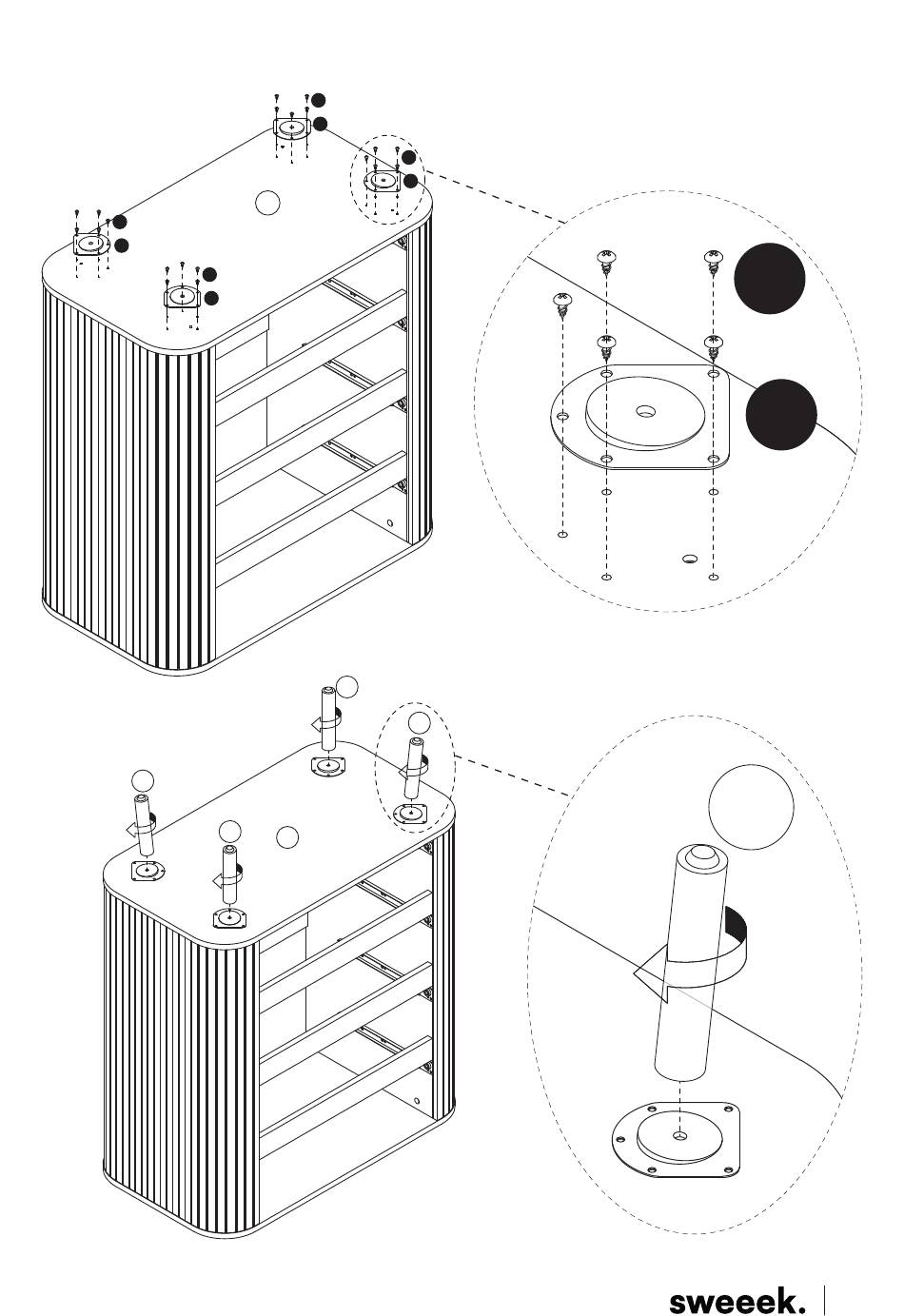 sweeek.