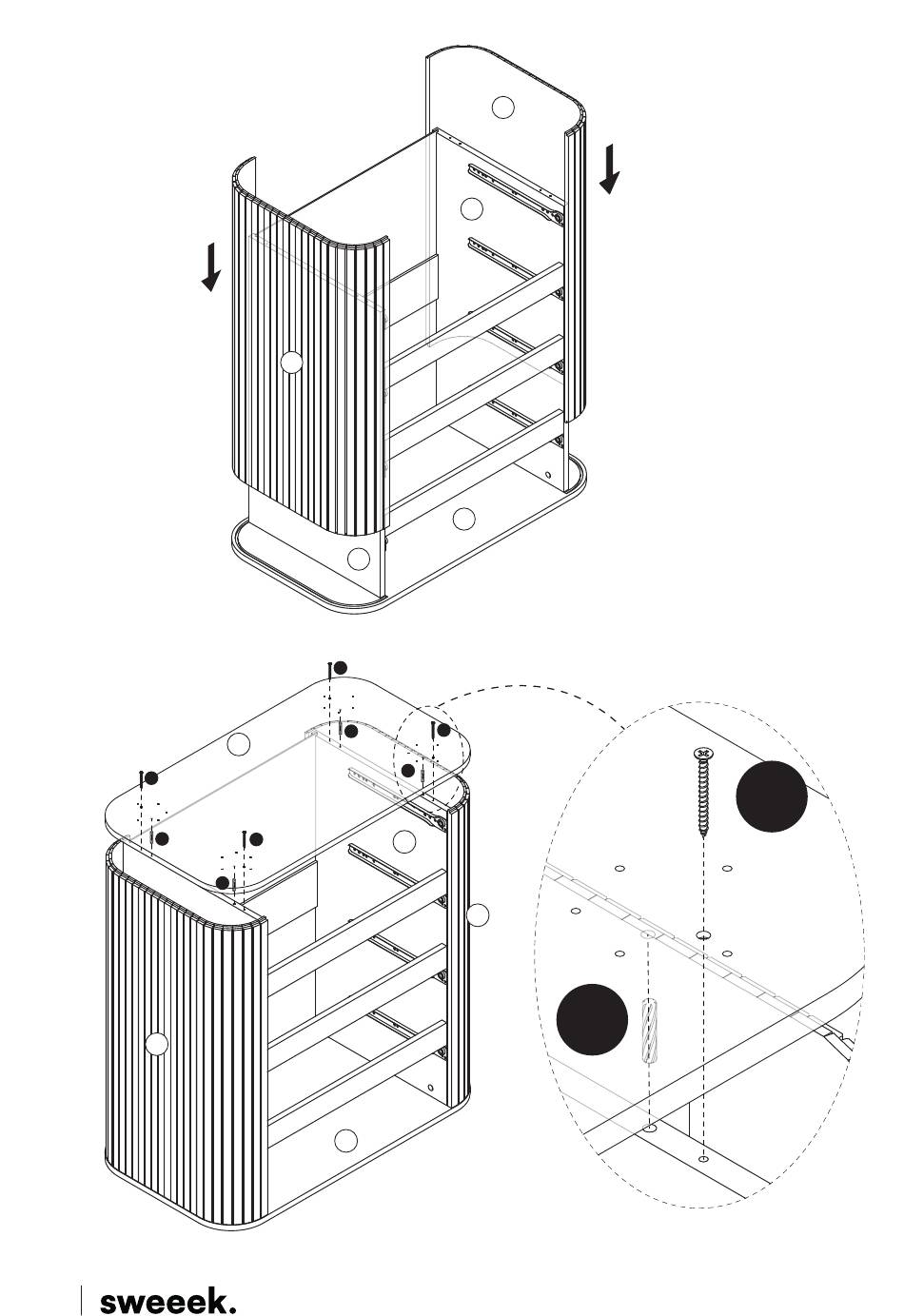 sweeek.