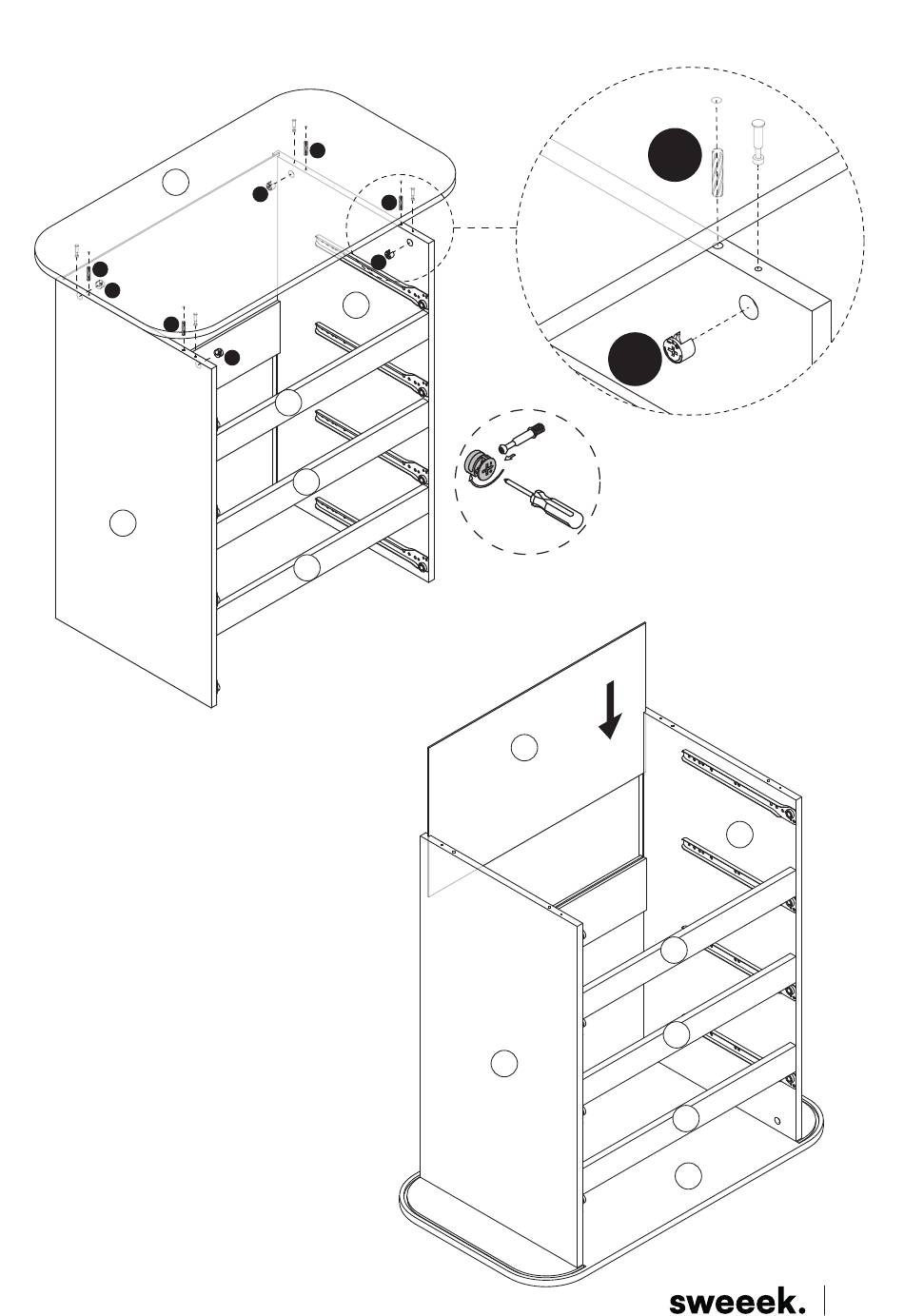 sweeek.