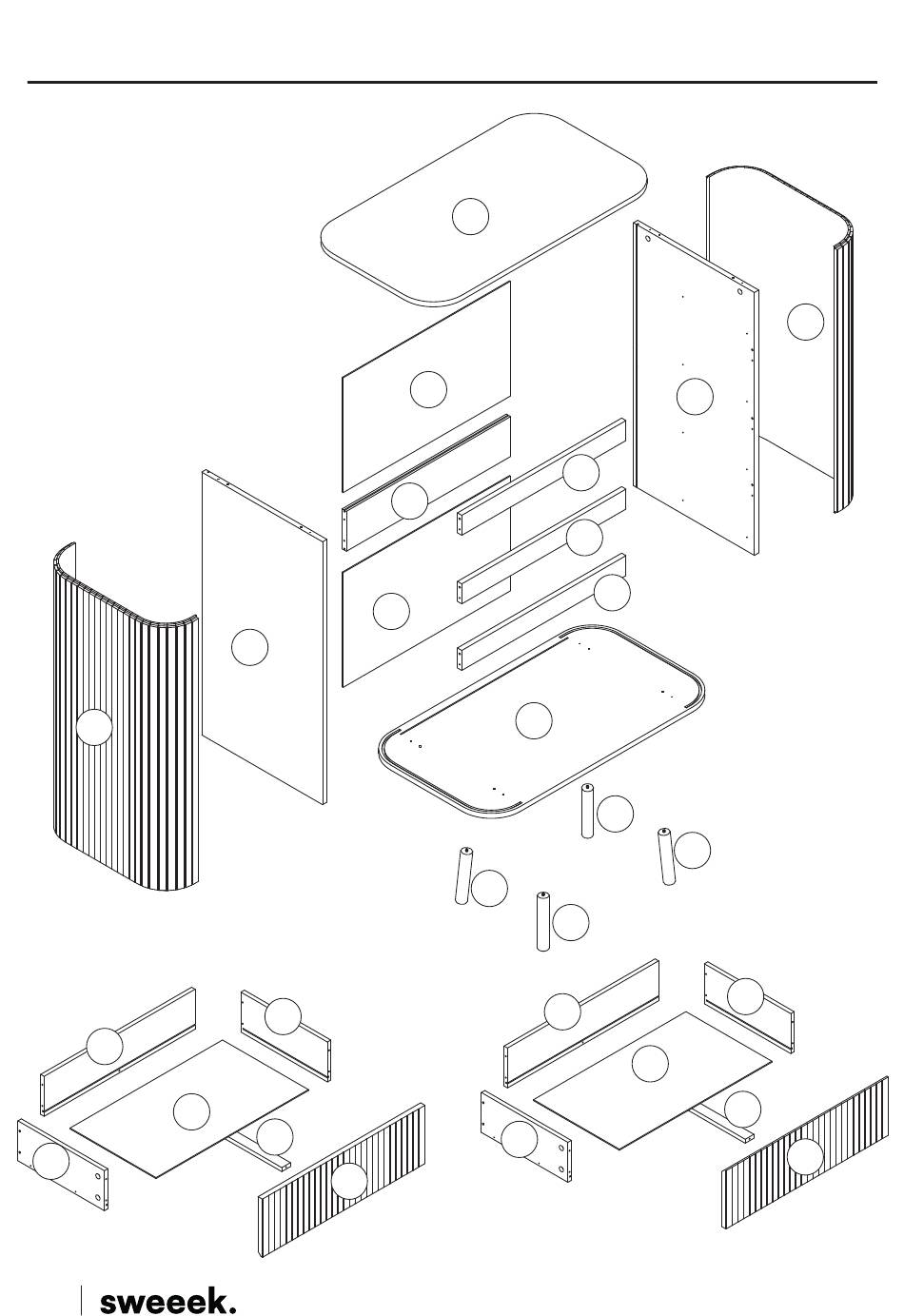 sweeek.