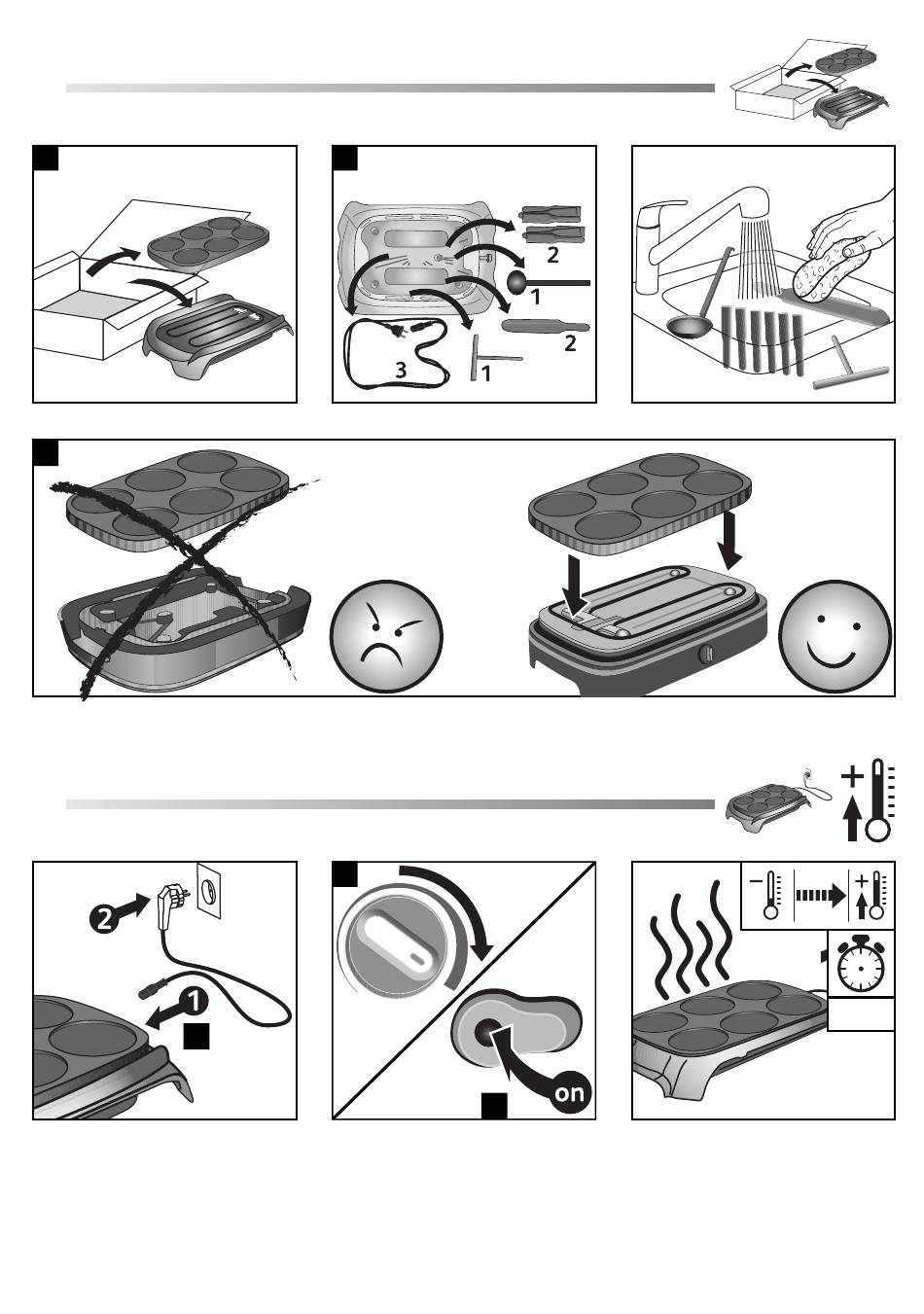 2
1
2
3
1

2
1

on