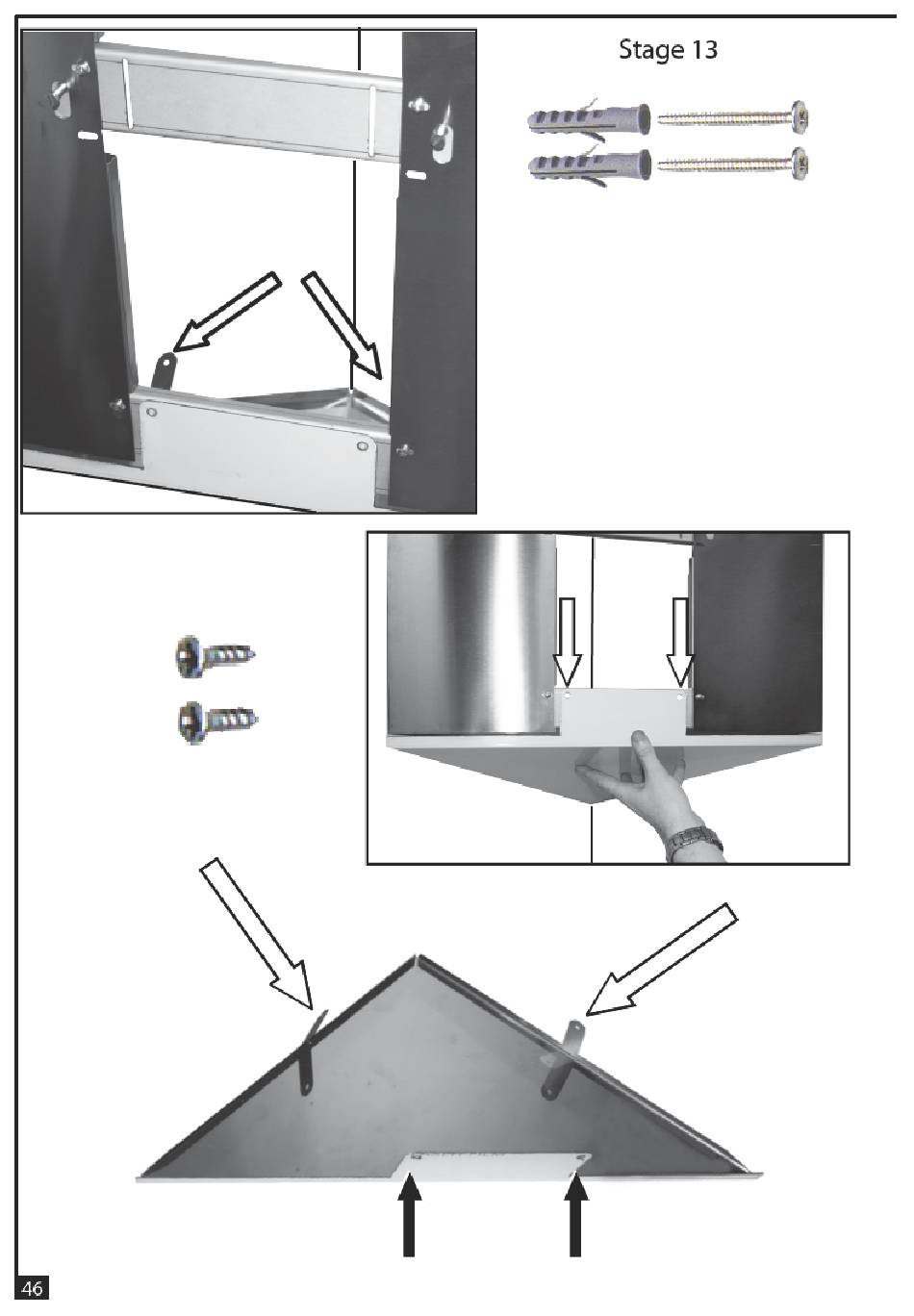 Stage 13

46