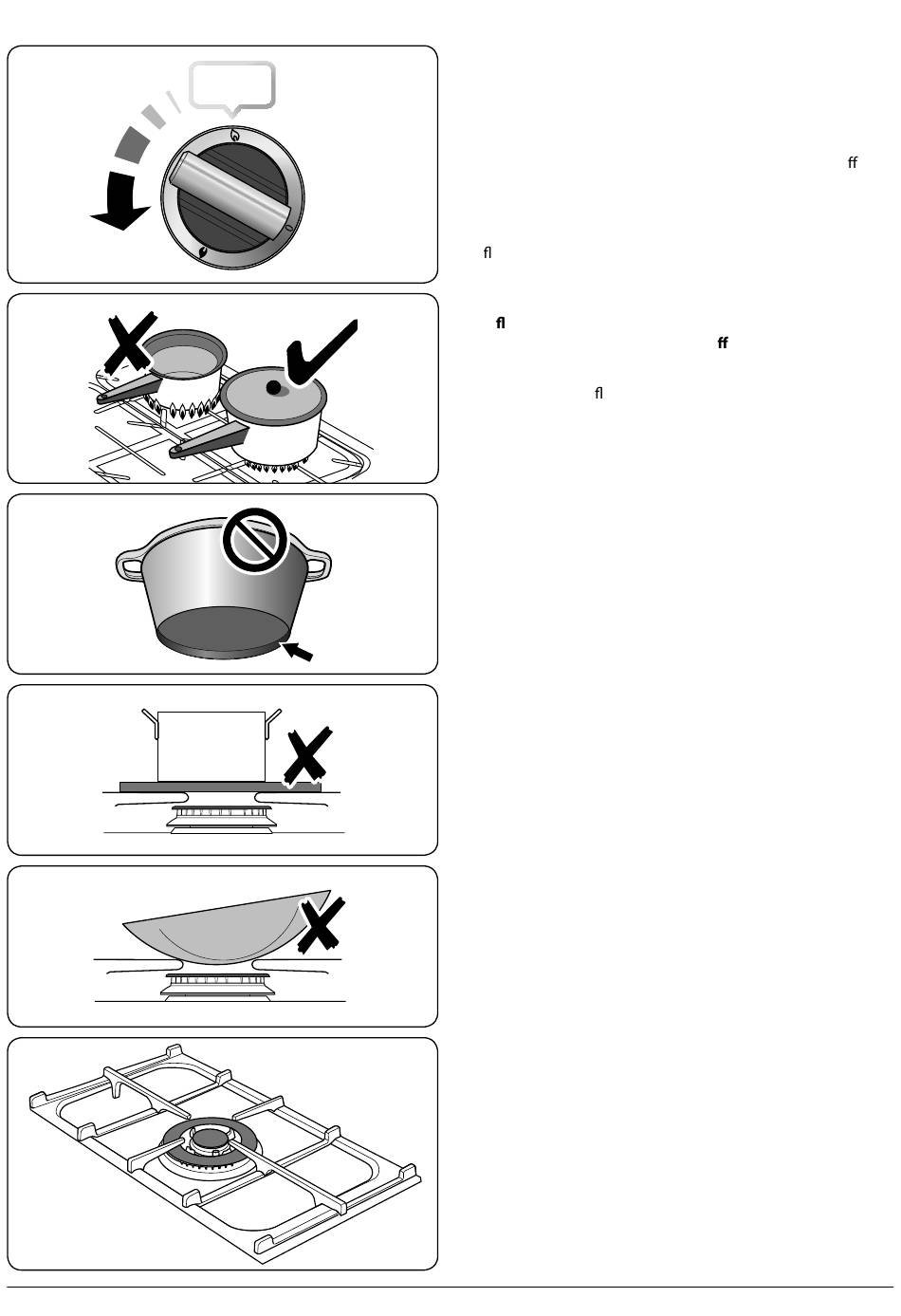 ff

fl

fl

ff

fl