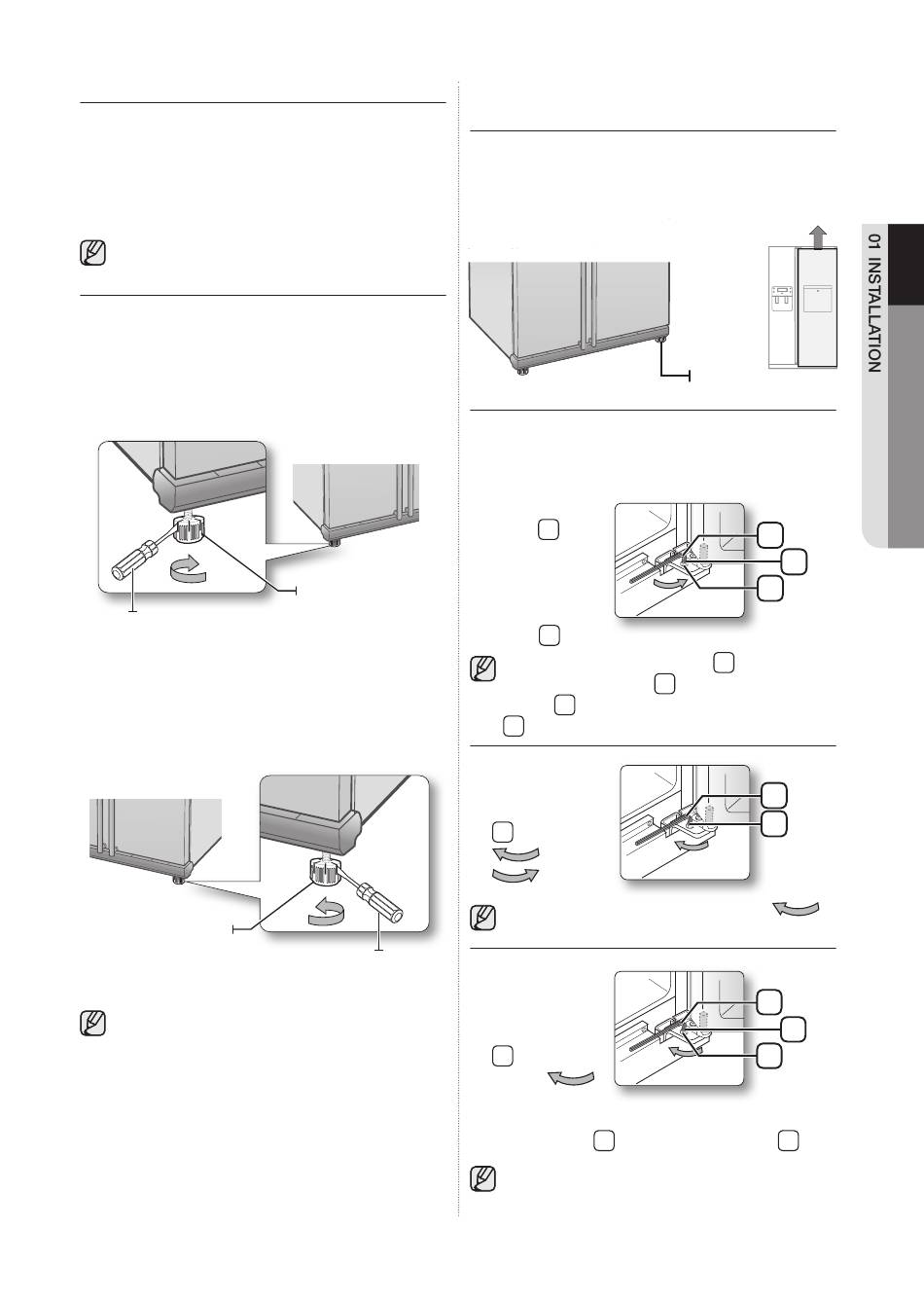 01 INSTALLATION