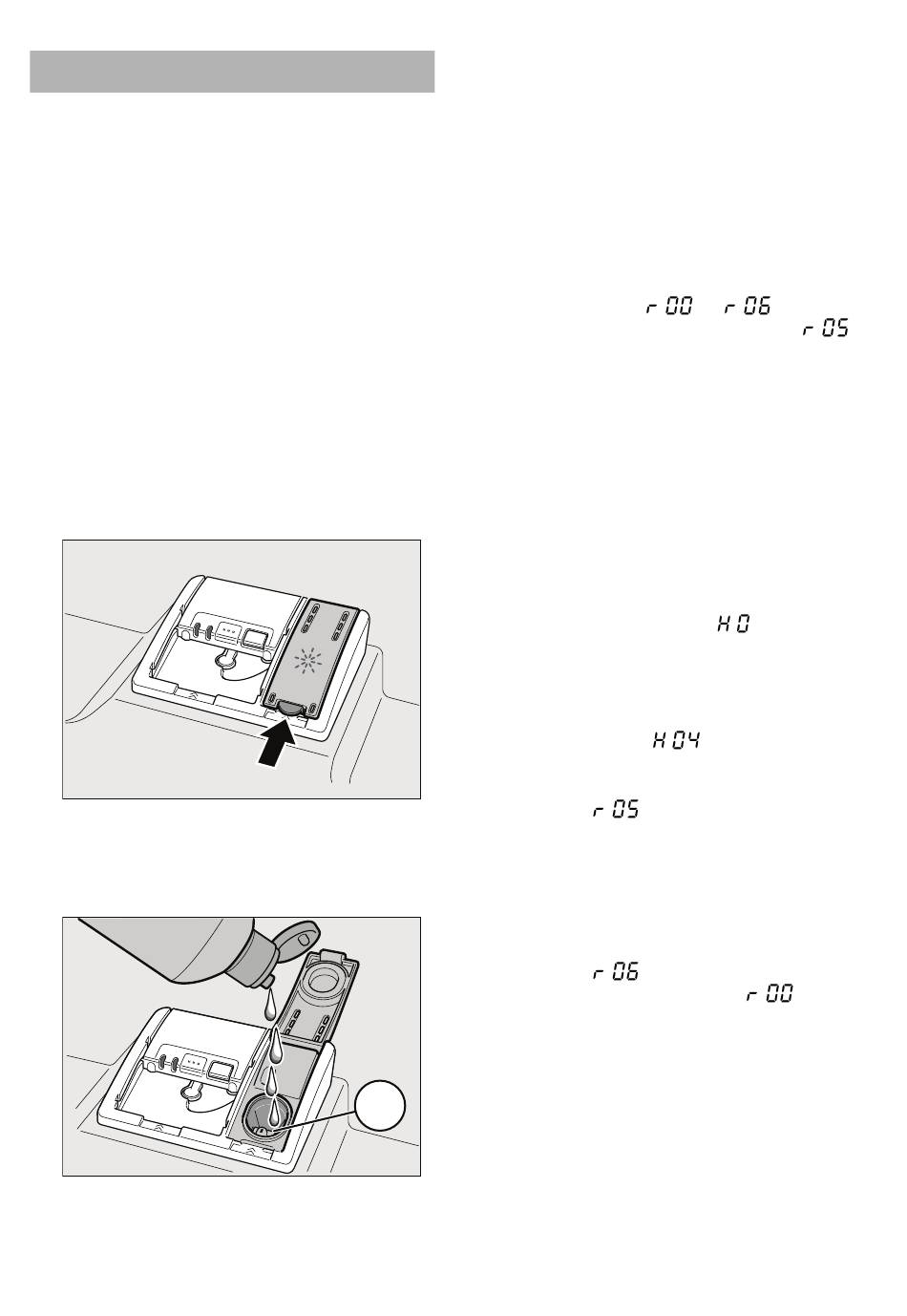 r 00
r 06
r 05
H 0
H 04
r 05
r 06
r 00