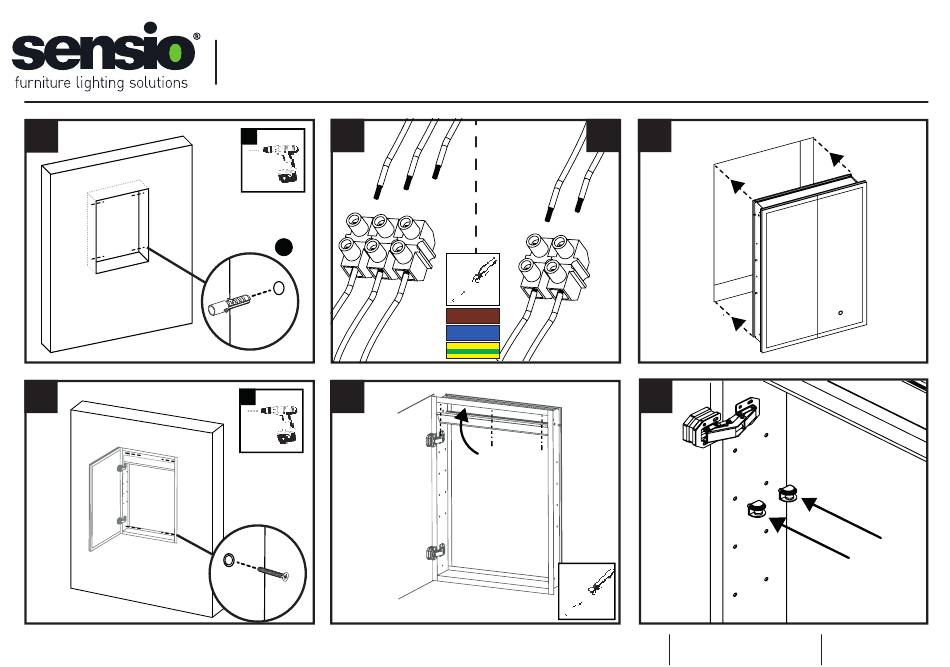 sensio®
furniture lighting solutions