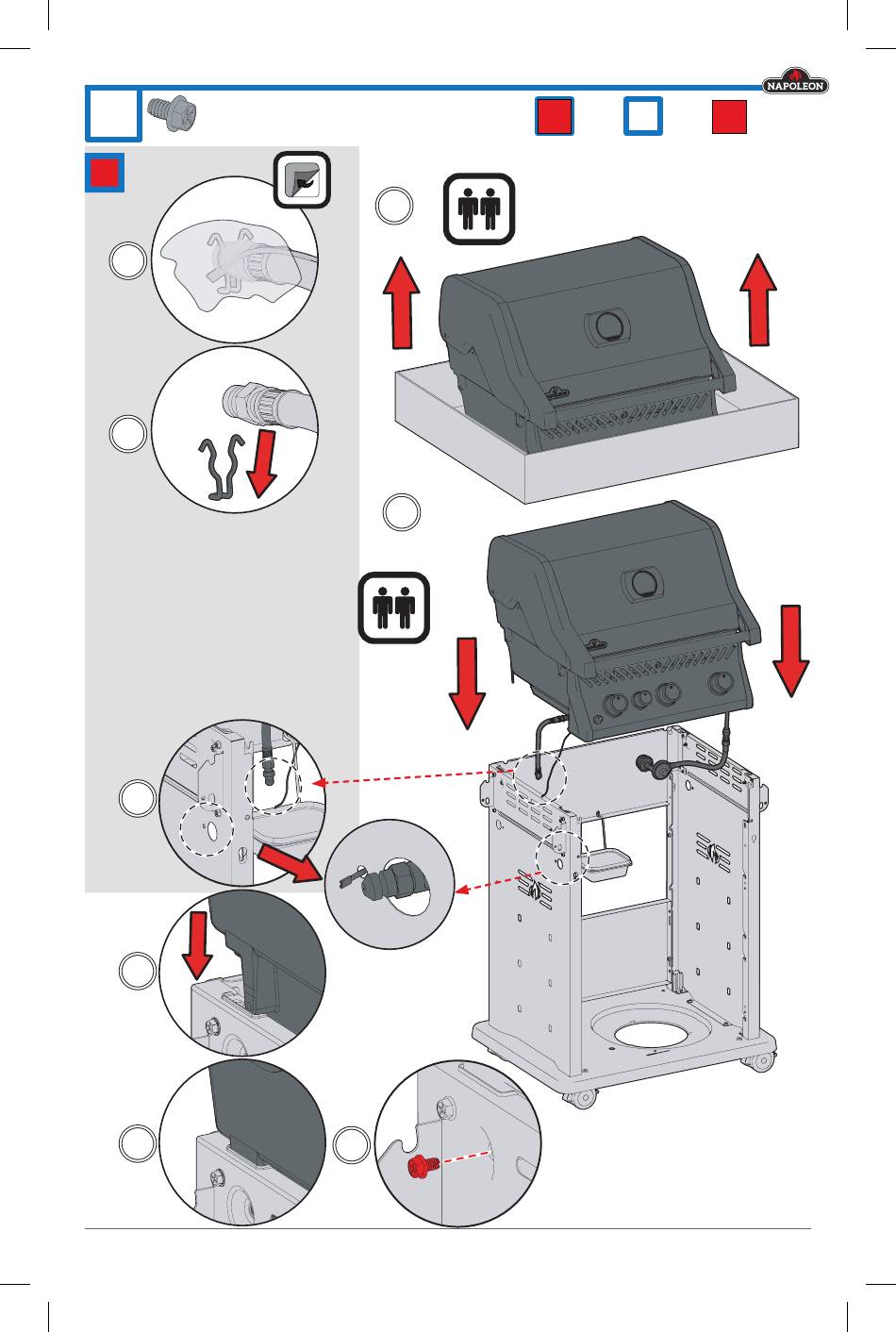 NAPOLEON