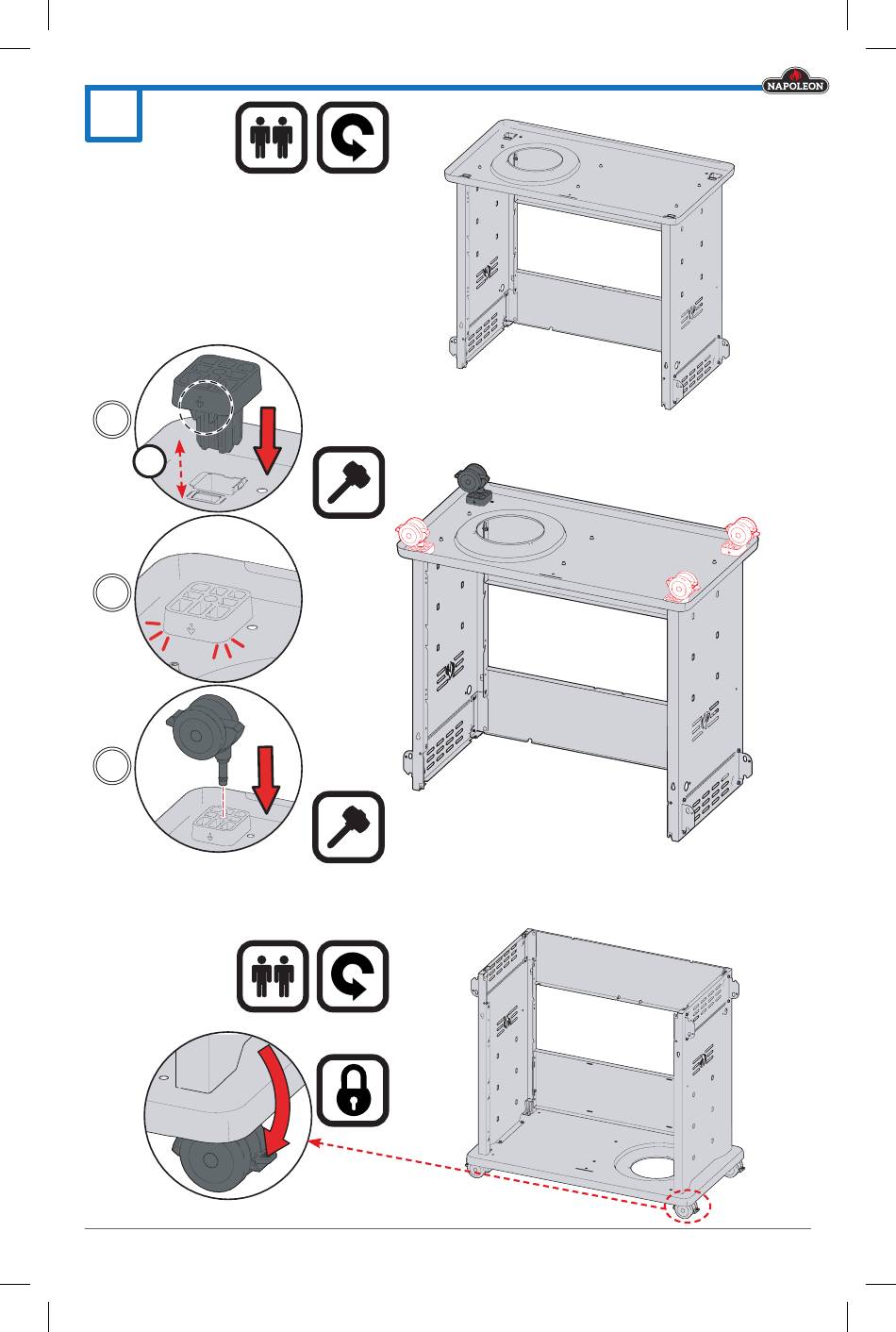 NAPOLEON