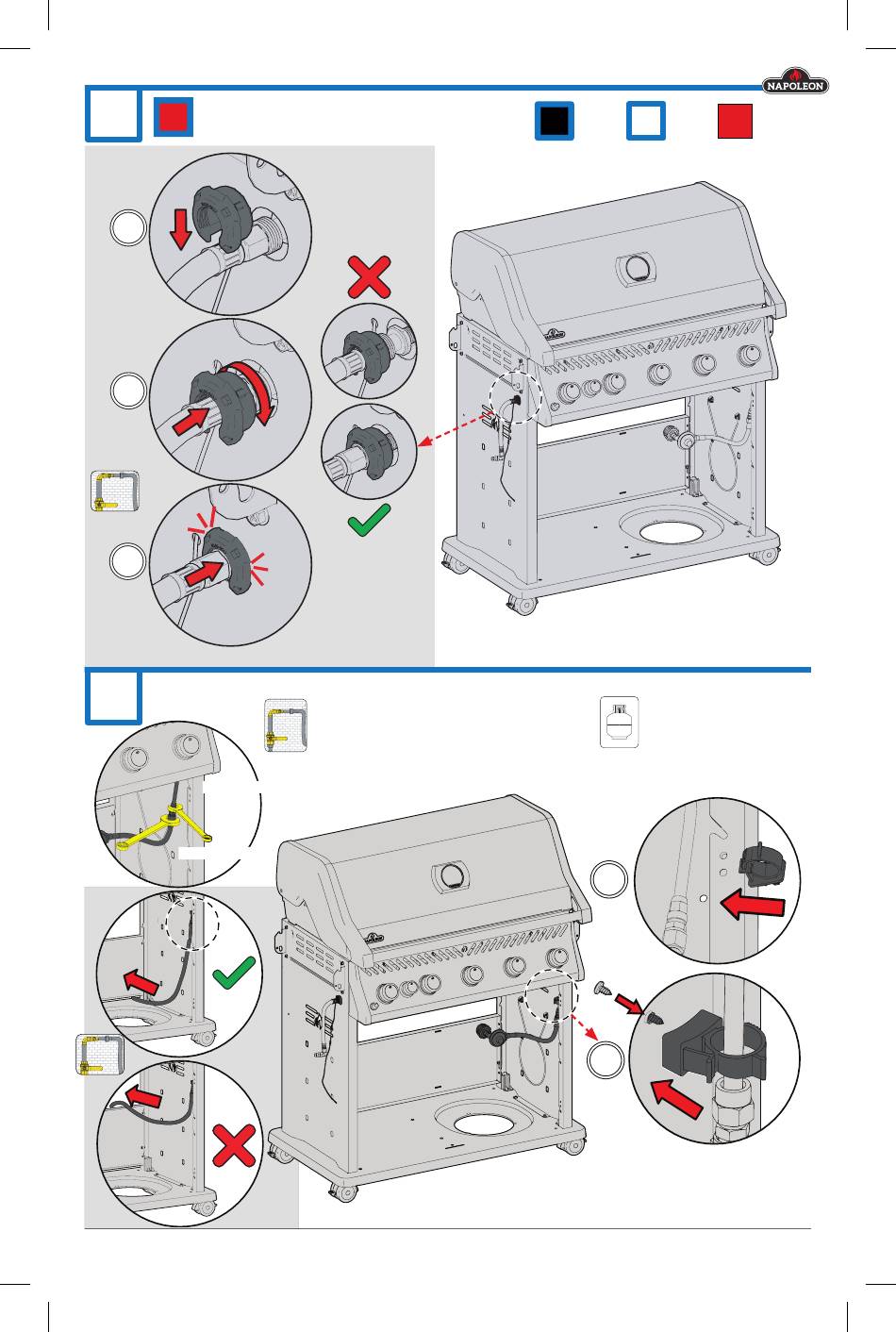 NAPOLEON