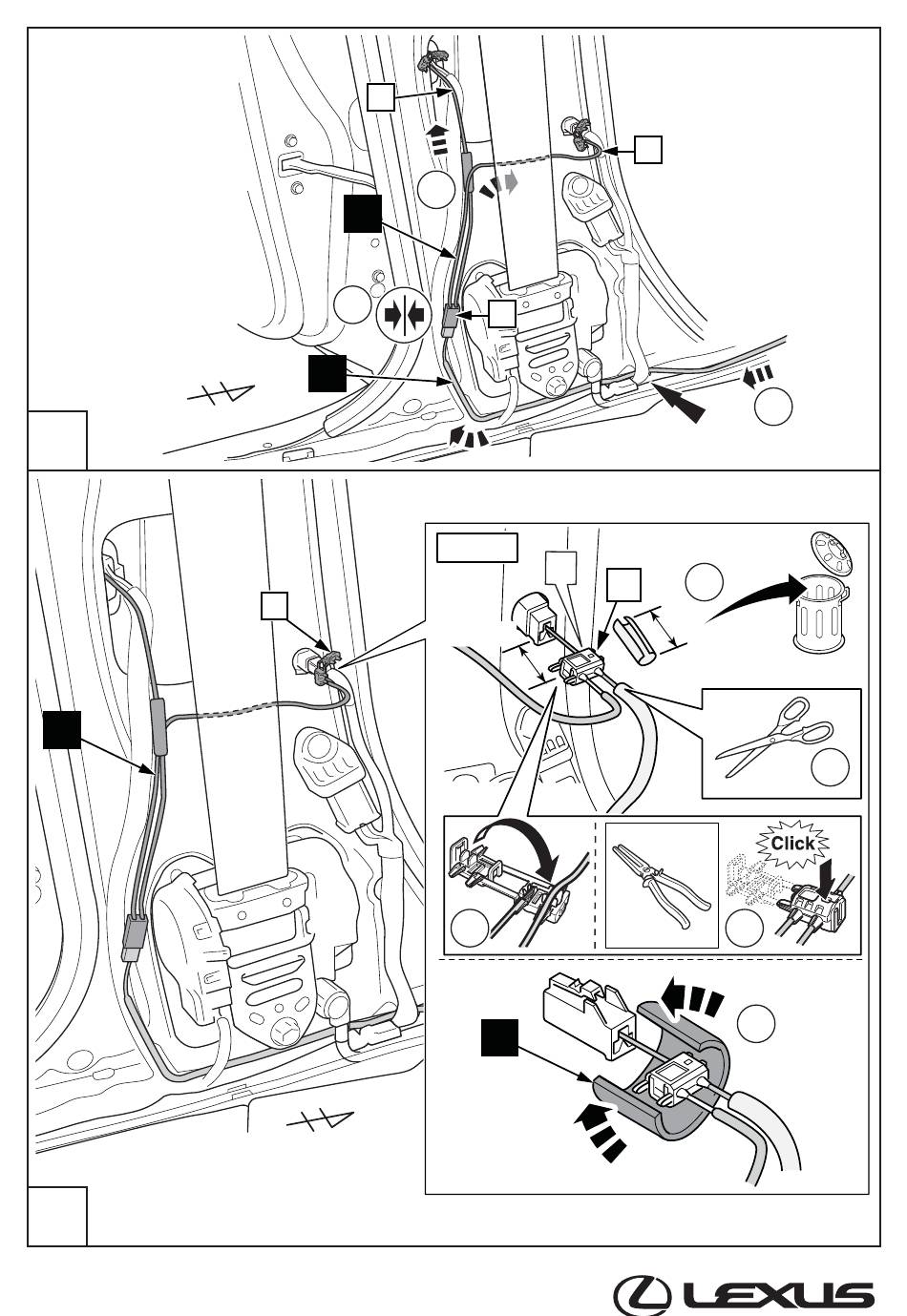 Click

LEXUS